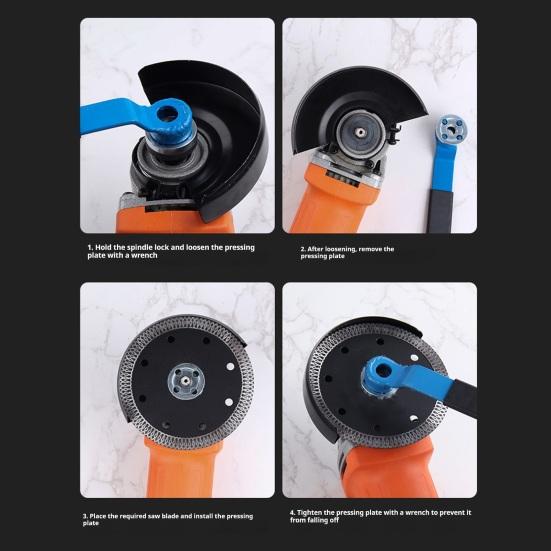 1. Hold the spindle lock and loosen the pressing plate with a wrench

2. After loosening, remove the pressing plate

3. Place the required saw blade and install the pressing plate

4. Tighten the pressing plate with a wrench to prevent it from falling off