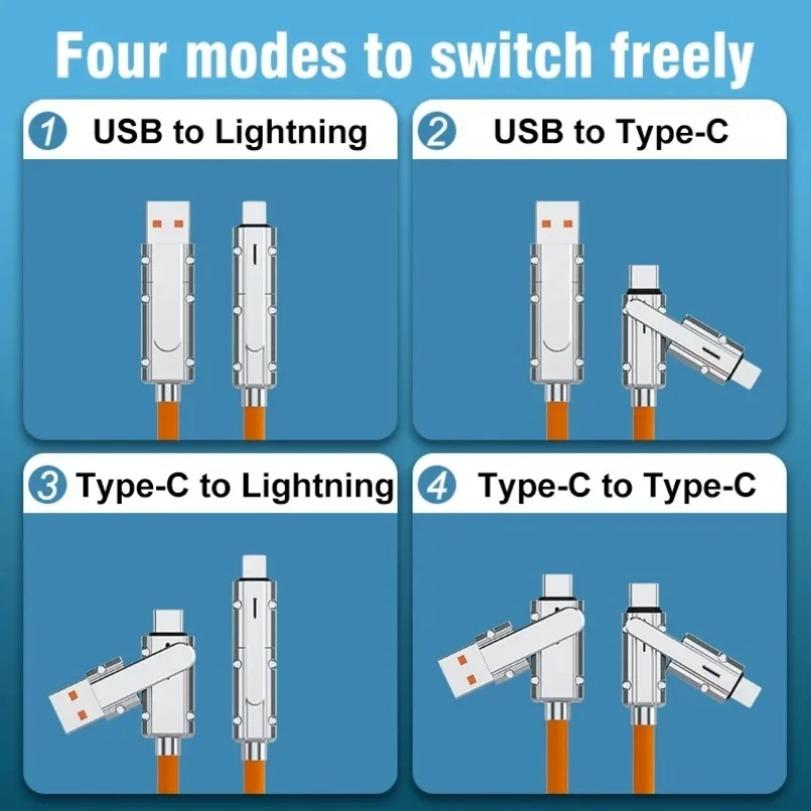 Four modes to switch freely

1 USB to Lightning

2 USB to Type-C

3 Type-C to Lightning

4 Type-C to Type-C