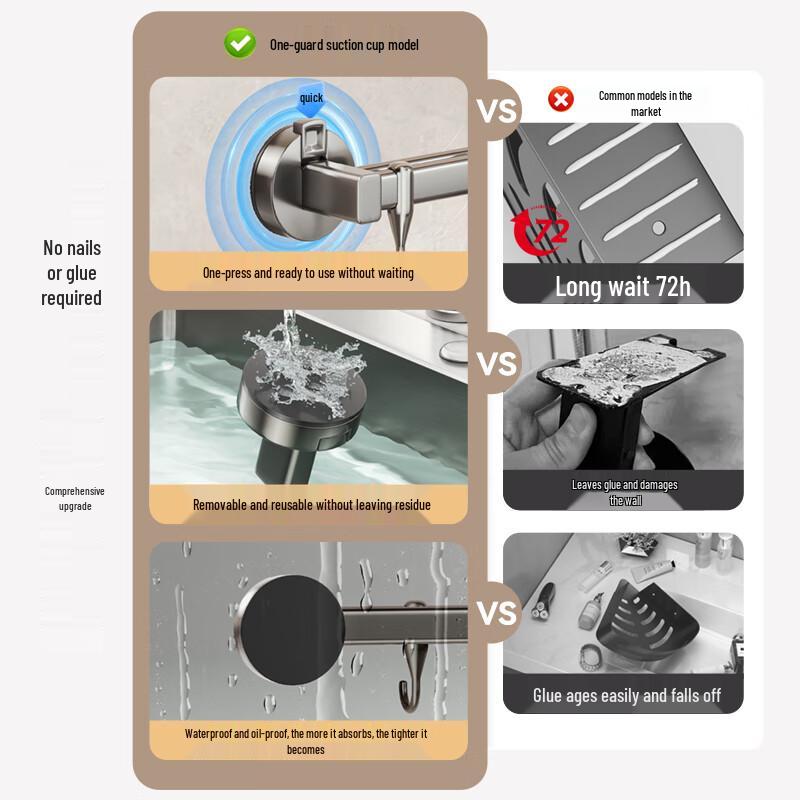 No nails or glue required

Comprehensive upgrade

One-guard suction cup model

quick

One-press and ready to use without waiting

Removable and reusable without leaving residue

Waterproof and oil-proof, the more it absorbs, the tighter it becomes

VS

VS

VS

Common models in the market

72

Long wait 72h

Leaves glue and damages the wall

Glue ages easily and falls off