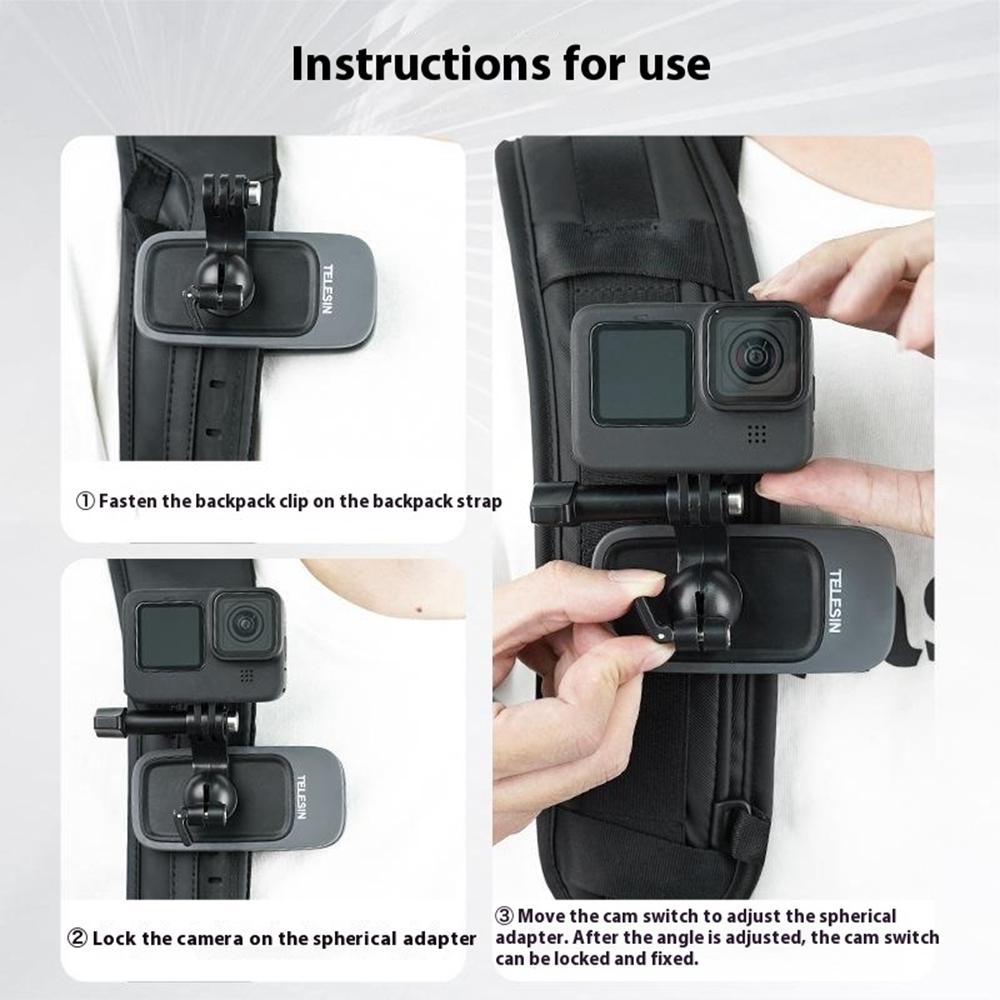 Instructions for use

TELESIN

① Fasten the backpack clip on the backpack strap

TELESIN

② Lock the camera on the spherical adapter

TELESIN

③ Move the cam switch to adjust the spherical adapter. After the angle is adjusted, the cam switch can be locked and fixed.