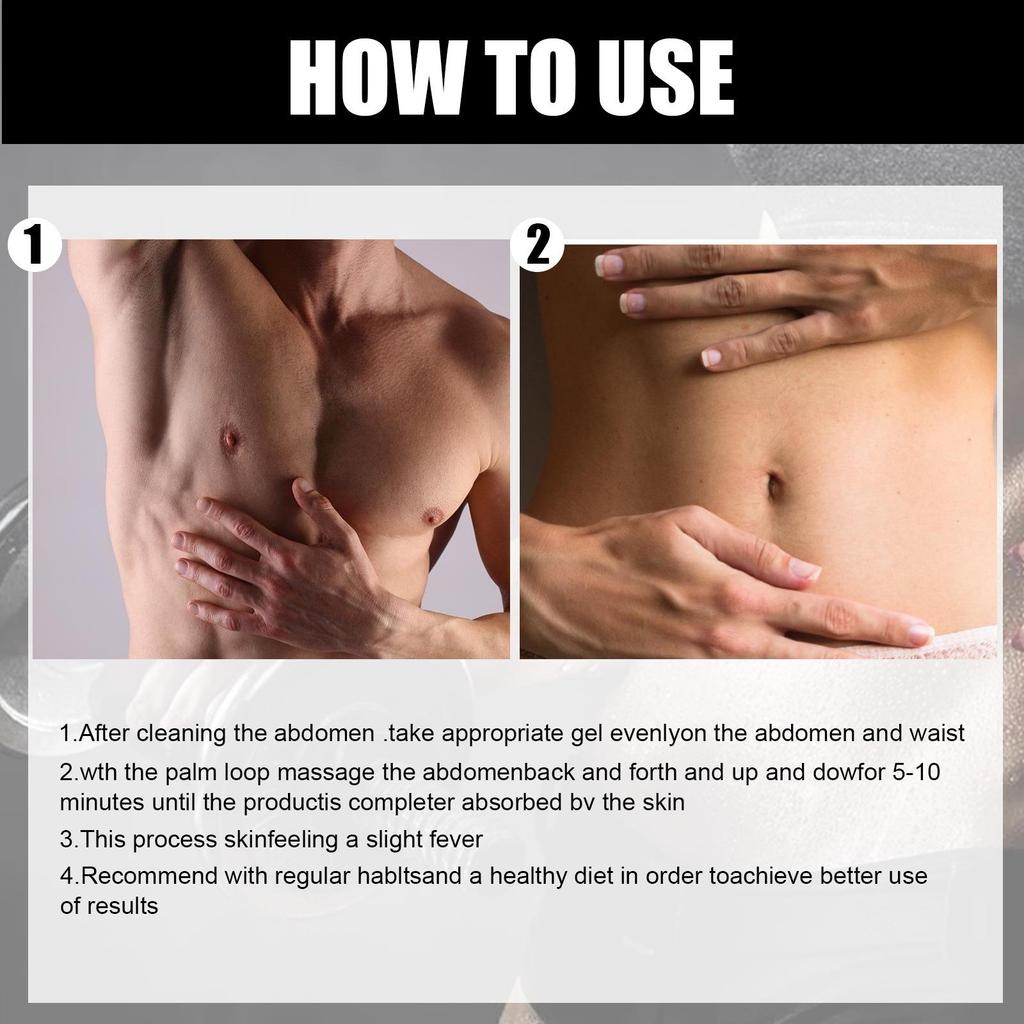 HOW TO USE

1

2

1.After cleaning the abdomen .take appropriate gel evenlyon the abdomen and waist

2.wth the palm loop massage the abdomenback and forth and up and dowfor 5-10 minutes until the productis completer absorbed bv the skin

3.This process skinfeeling a slight fever

4.Recommend with regular habltsand a healthy diet in order toachieve better use of results