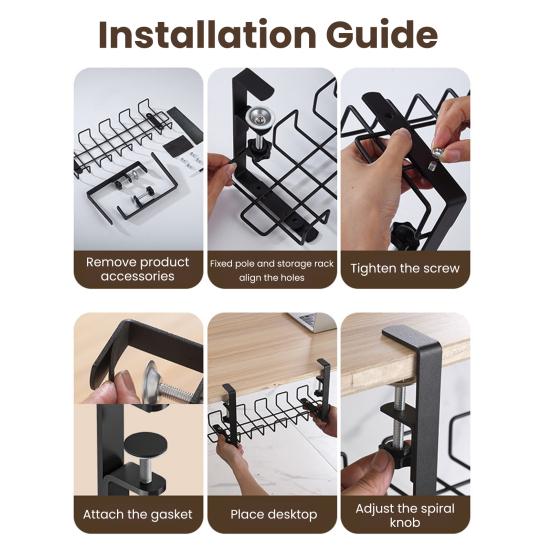 Installation Guide

Remove product accessories

Fixed pole and storage rack align the holes

Tighten the screw

Attach the gasket

Place desktop

Adjust the spiral knob