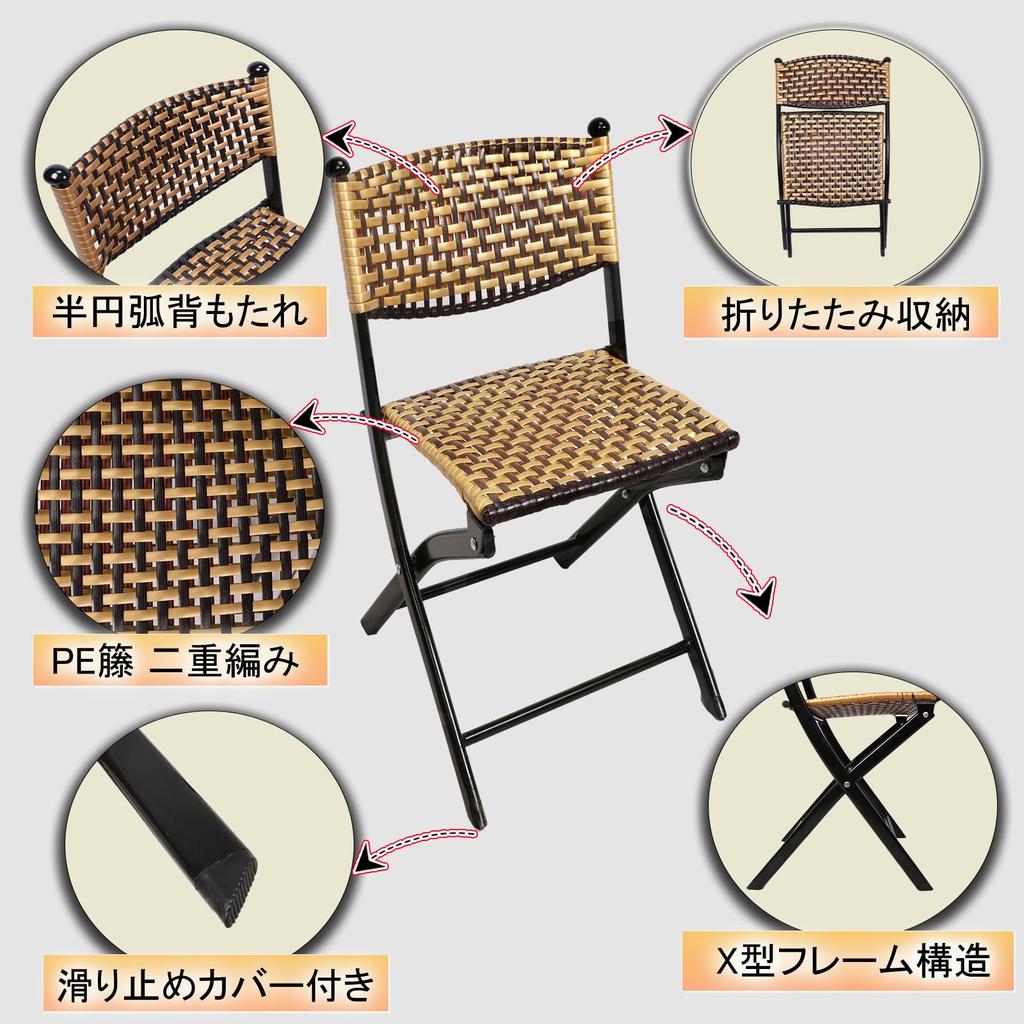 半円弧背もたれ

折りたたみ収納

PE籐 二重編み

滑り止めカバー付き

X型フレーム構造