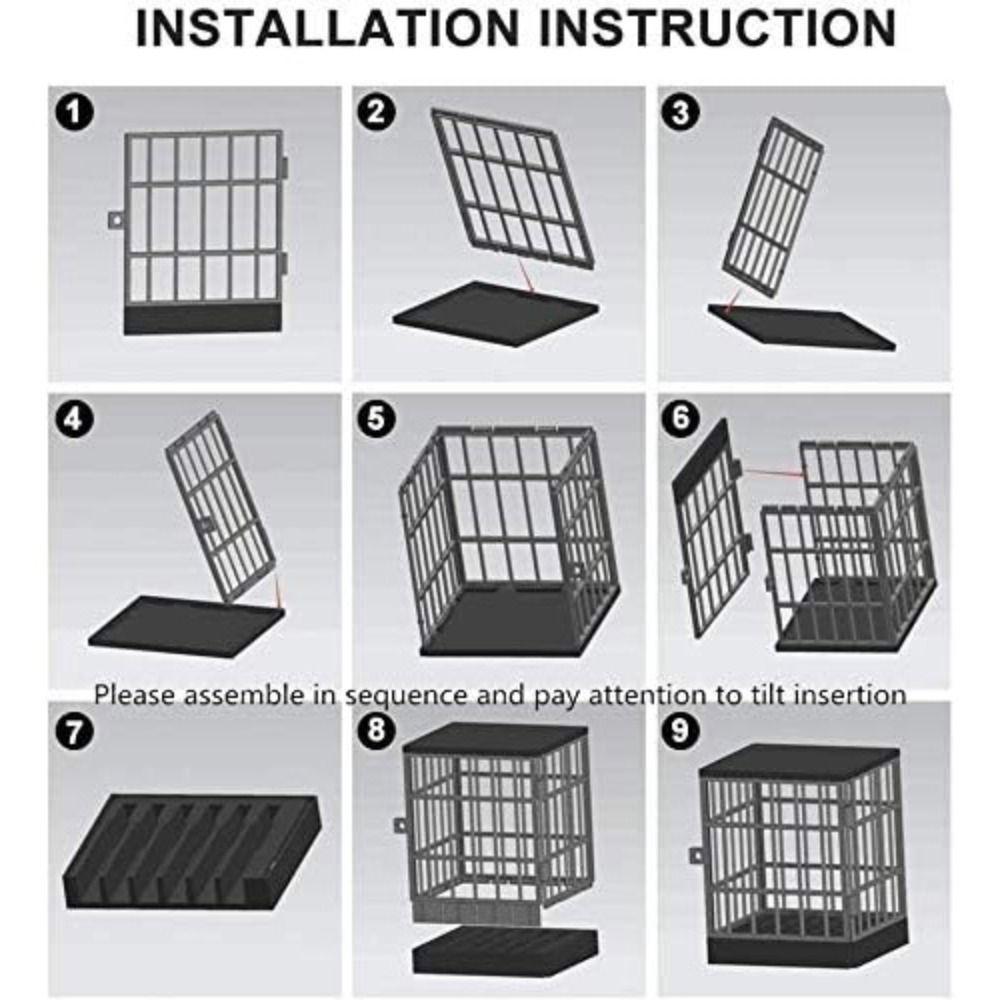 INSTALLATION INSTRUCTION

1

2

3

4

5

6

Please assemble in sequence and pay attention to tilt insertion

7

8

9