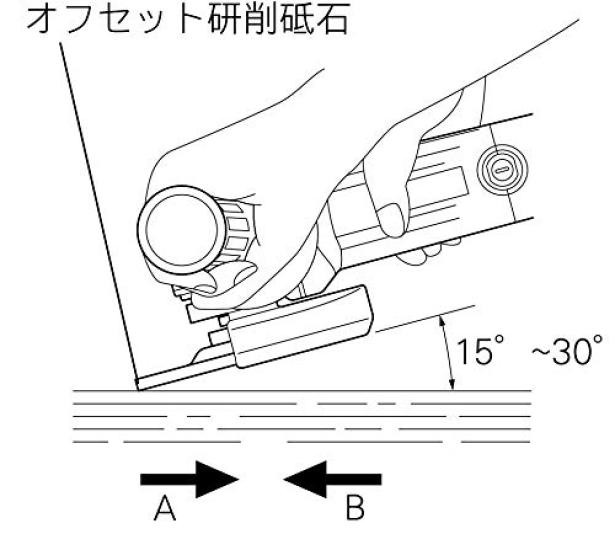 オフセット研削砥石

15° ~30°

A

B