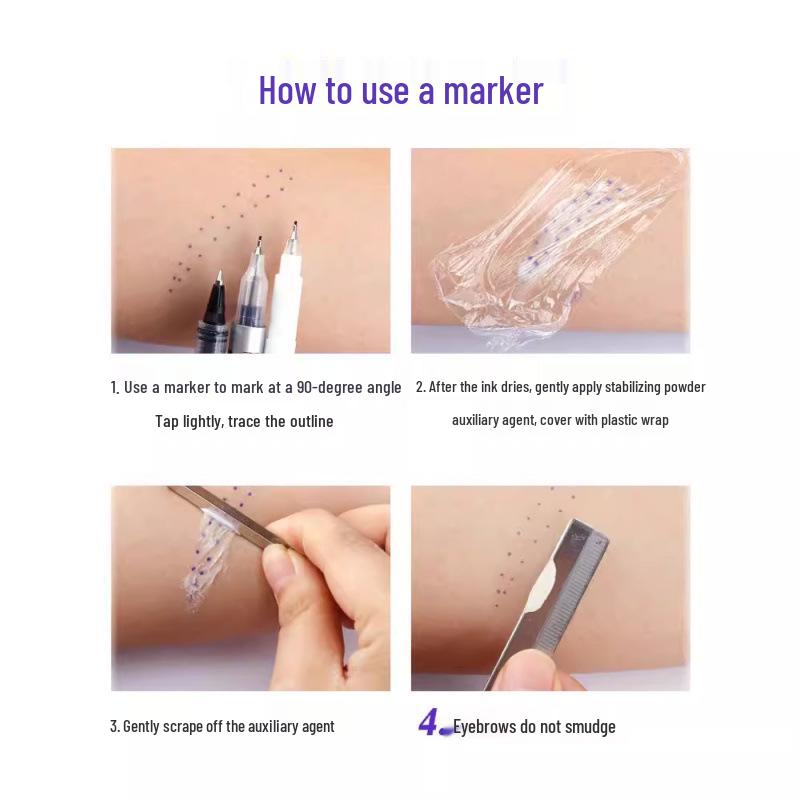 How to use a marker

1. Use a marker to mark at a 90-degree angle
Tap lightly, trace the outline

2. After the ink dries, gently apply stabilizing powder auxiliary agent, cover with plastic wrap

3. Gently scrape off the auxiliary agent

4. Eyebrows do not smudge