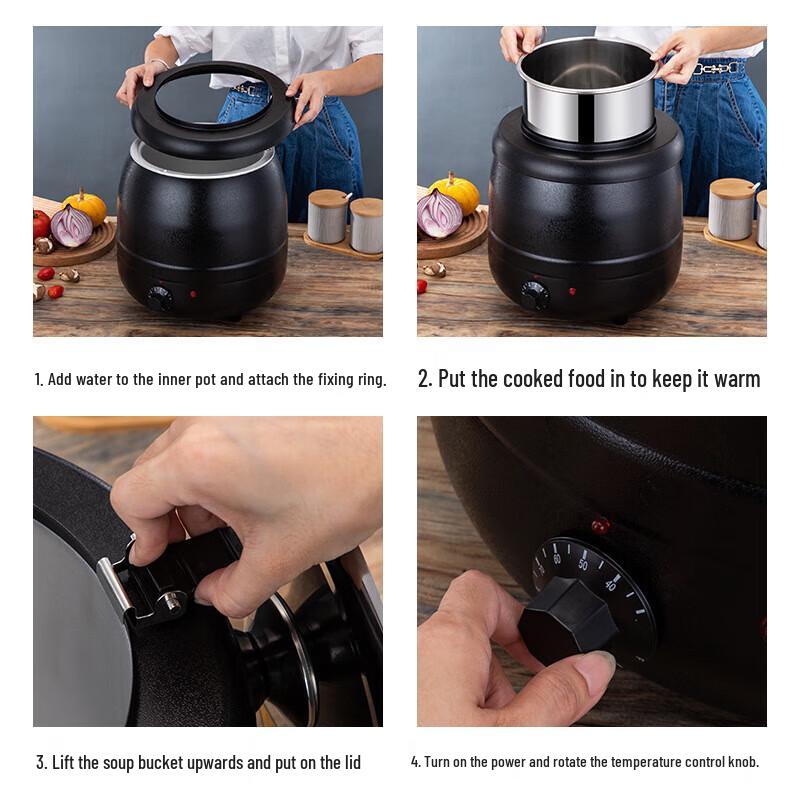 1. Add water to the inner pot and attach the fixing ring.

2. Put the cooked food in to keep it warm

70 60 50 40

3. Lift the soup bucket upwards and put on the lid

4. Turn on the power and rotate the temperature control knob.