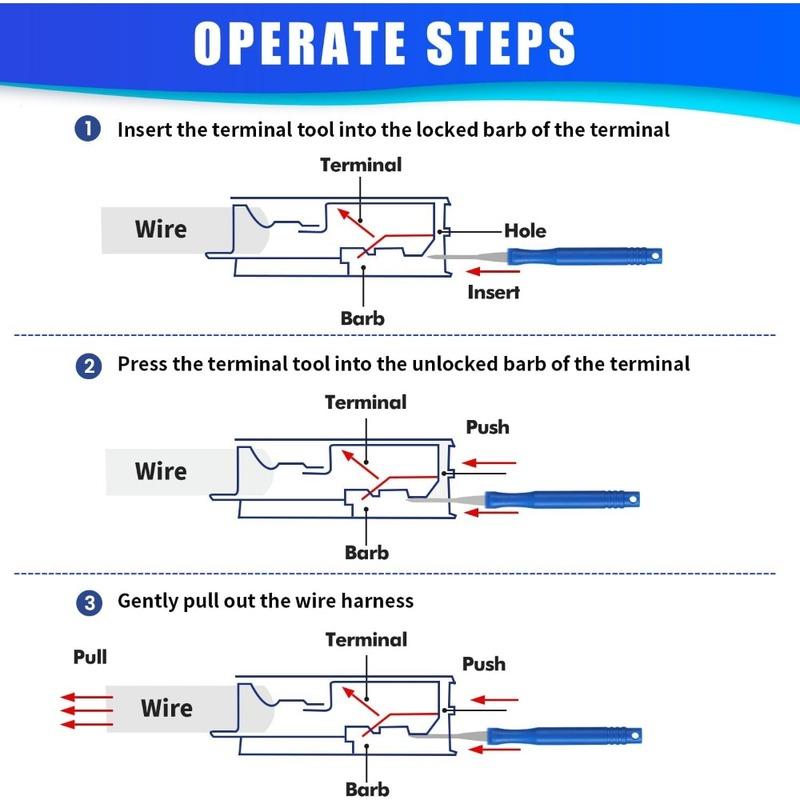 OPERATE STEPS

1 Insert the terminal tool into the locked barb of the terminal

Terminal

Wire

Hole

Insert

Barb

2 Press the terminal tool into the unlocked barb of the terminal

Terminal

Push

Wire

Barb

3 Gently pull out the wire harness

Terminal

Pull

Push

Wire

Barb