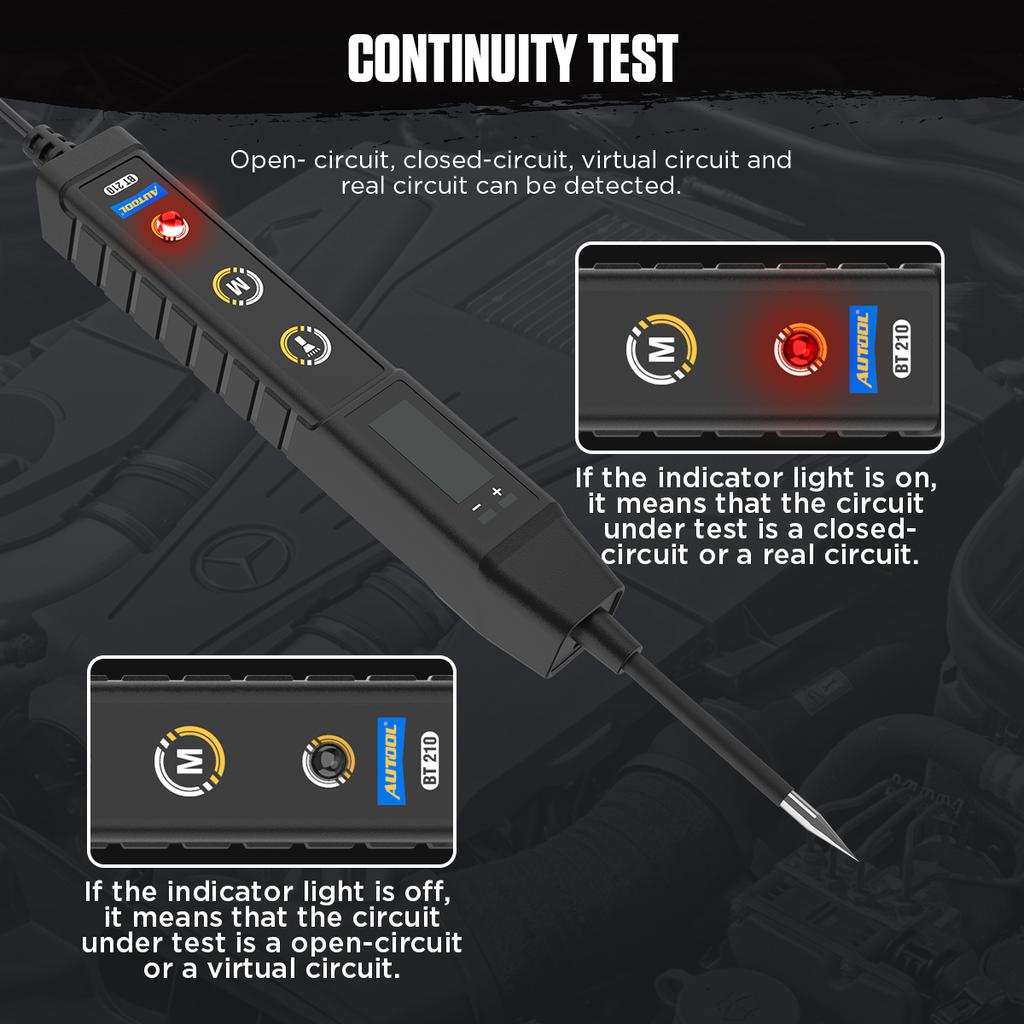 CONTINUITY TEST

Open- circuit, closed-circuit, virtual circuit and real circuit can be detected.

BT 210

AUTOOL

M

+

-

M

AUTOOL

BT 210

If the indicator light is on, it means that the circuit under test is a closed-circuit or a real circuit.

M

AUTOOL

BT 210

If the indicator light is off, it means that the circuit under test is a open-circuit or a virtual circuit.