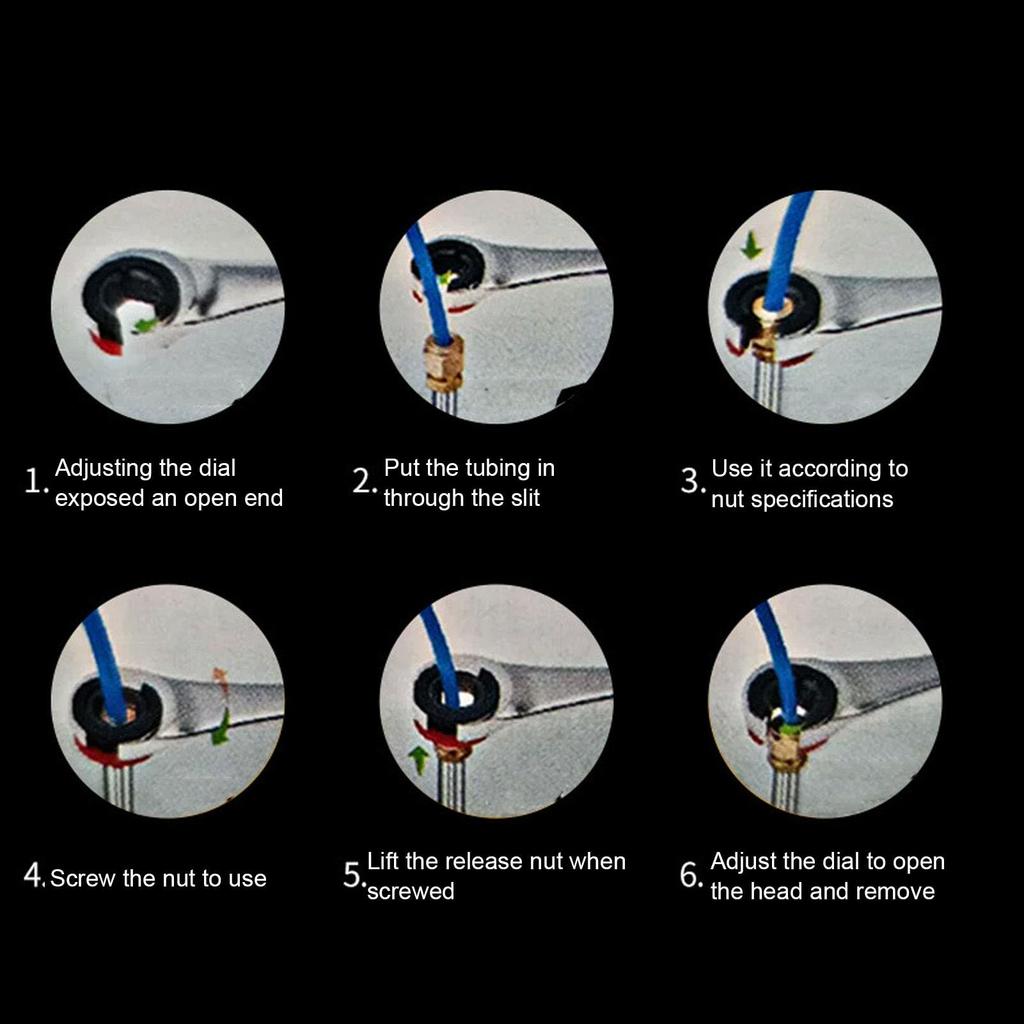 1. Adjusting the dial exposed an open end

2. Put the tubing in through the slit

3. Use it according to nut specifications

4. Screw the nut to use

5. Lift the release nut when screwed

6. Adjust the dial to open the head and remove