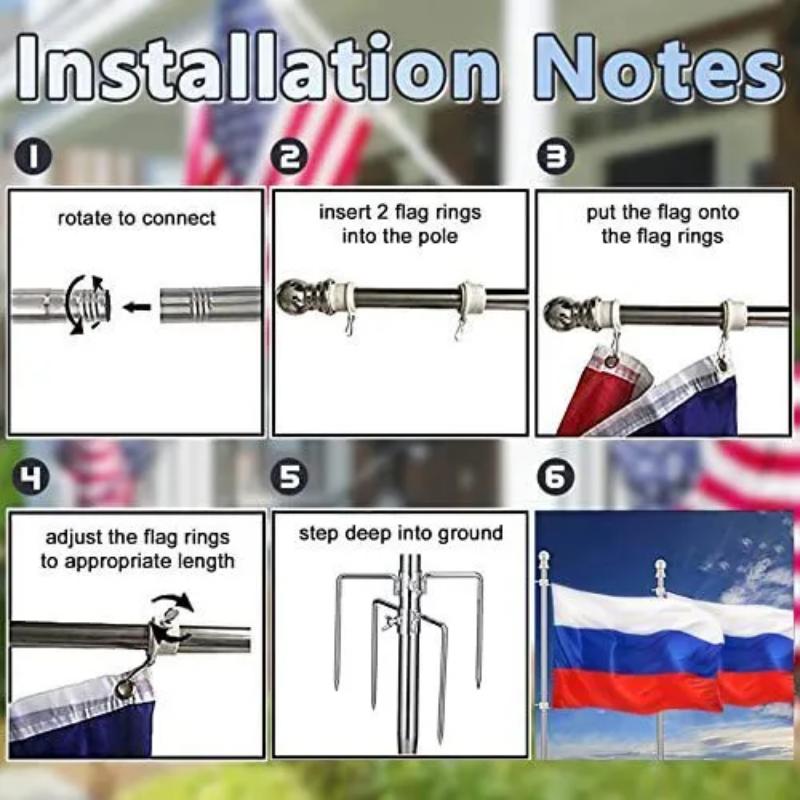 Installation Notes

1

rotate to connect

2

insert 2 flag rings into the pole

3

put the flag onto the flag rings

4

adjust the flag rings to appropriate length

5

step deep into ground

6