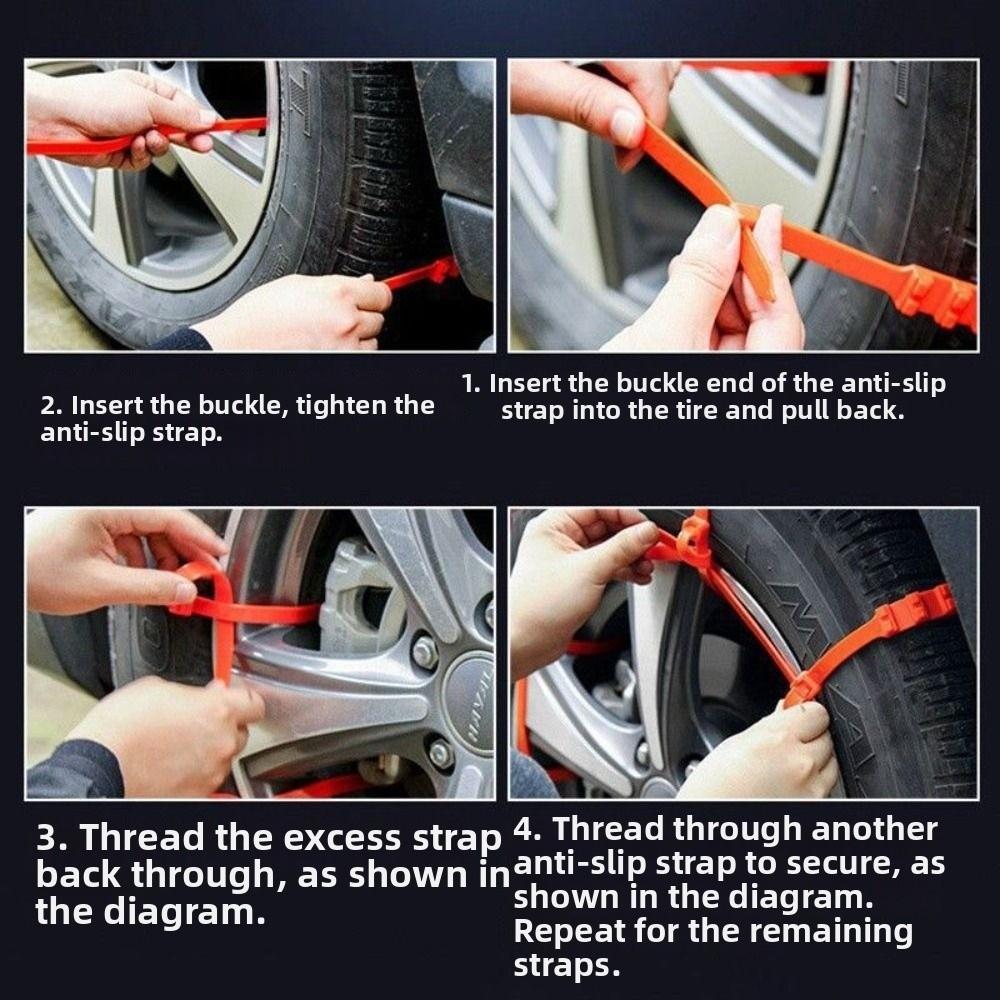 2. Insert the buckle, tighten the anti-slip strap.

1. Insert the buckle end of the anti-slip strap into the tire and pull back.

3. Thread the excess strap back through, as shown in the diagram.

4. Thread through another anti-slip strap to secure, as shown in the diagram. Repeat for the remaining straps.