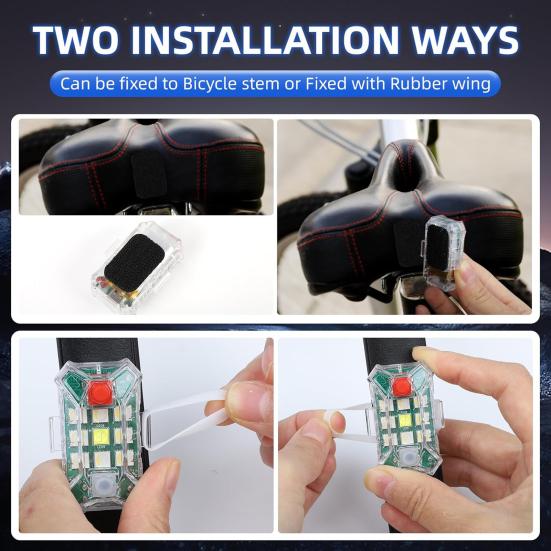 TWO INSTALLATION WAYS

Can be fixed to Bicycle stem or Fixed with Rubber wing