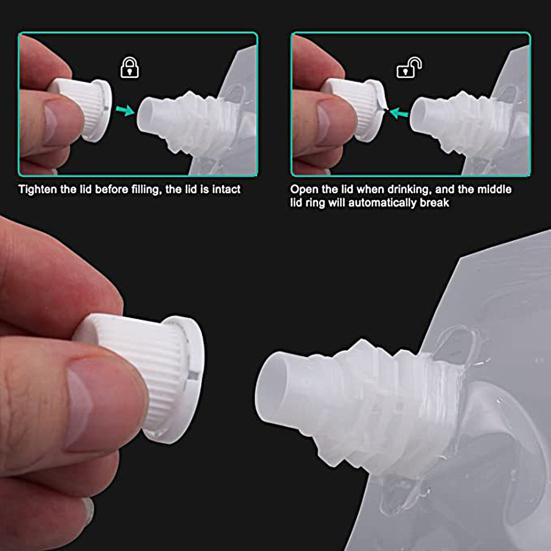 Tighten the lid before filling, the lid is intact

Open the lid when drinking, and the middle lid ring will automatically break