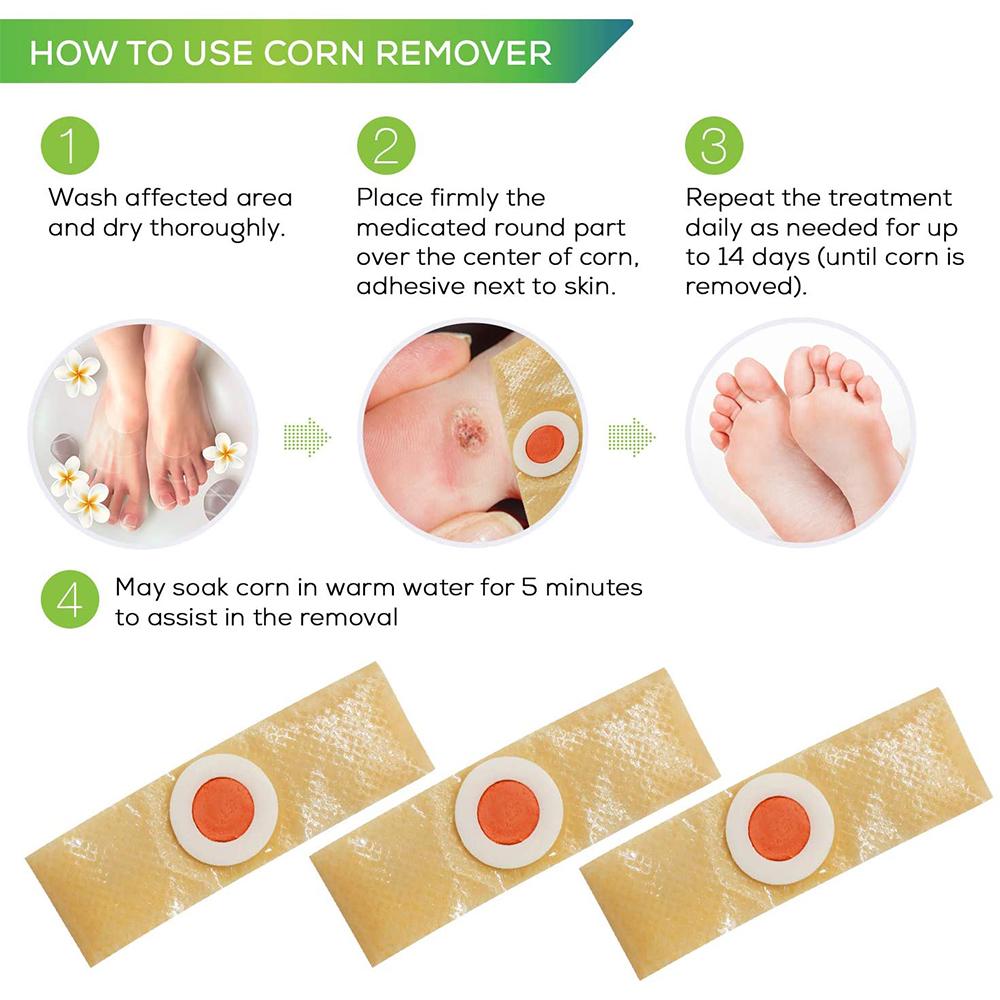 HOW TO USE CORN REMOVER

1
Wash affected area and dry thoroughly.

2
Place firmly the medicated round part over the center of corn, adhesive next to skin.

3
Repeat the treatment daily as needed for up to 14 days (until corn is removed).

4
May soak corn in warm water for 5 minutes to assist in the removal