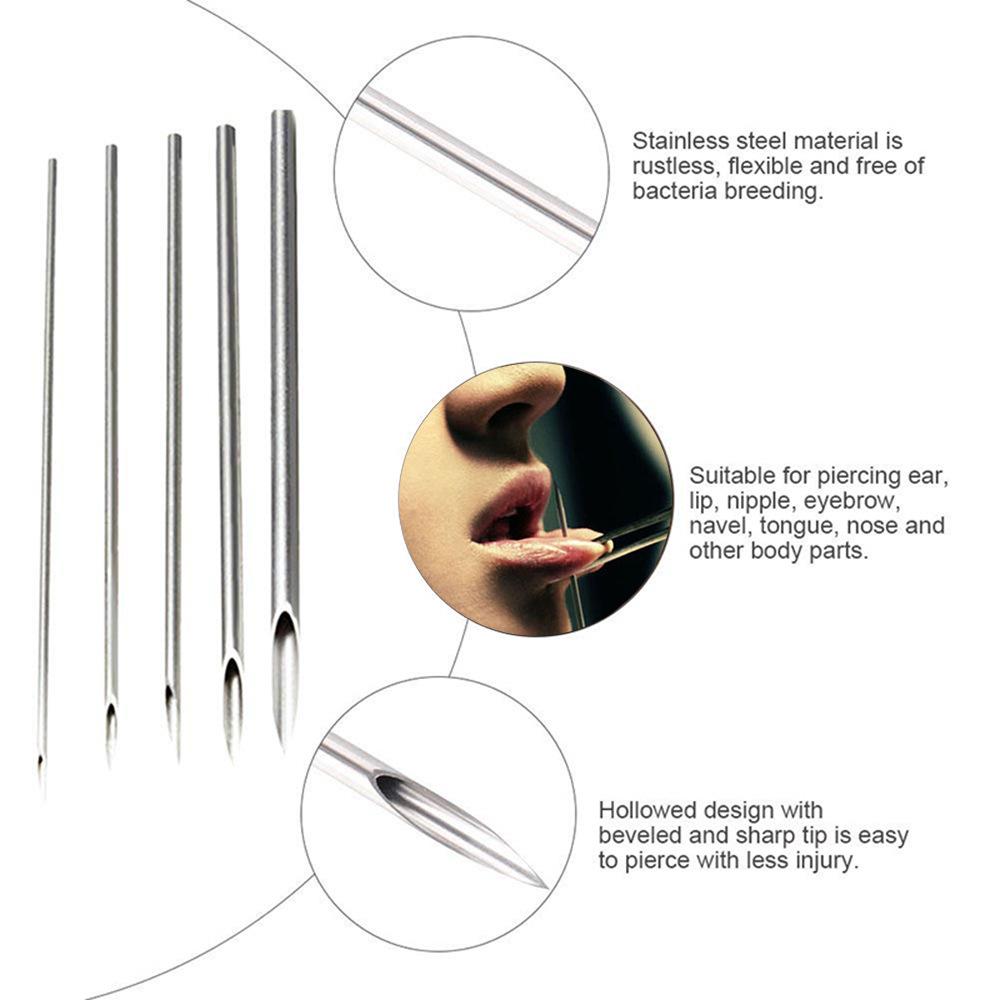 Stainless steel material is rustless, flexible and free of bacteria breeding.

Suitable for piercing ear, lip, nipple, eyebrow, navel, tongue, nose and other body parts.

Hollowed design with beveled and sharp tip is easy to pierce with less injury.