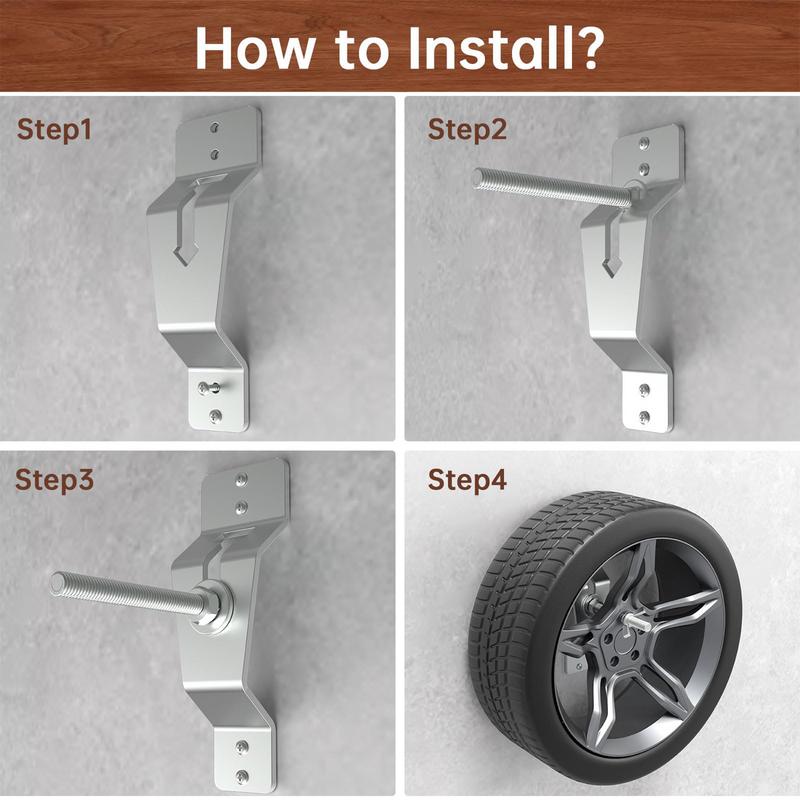 How to Install?

Step1

Step2

Step3

Step4