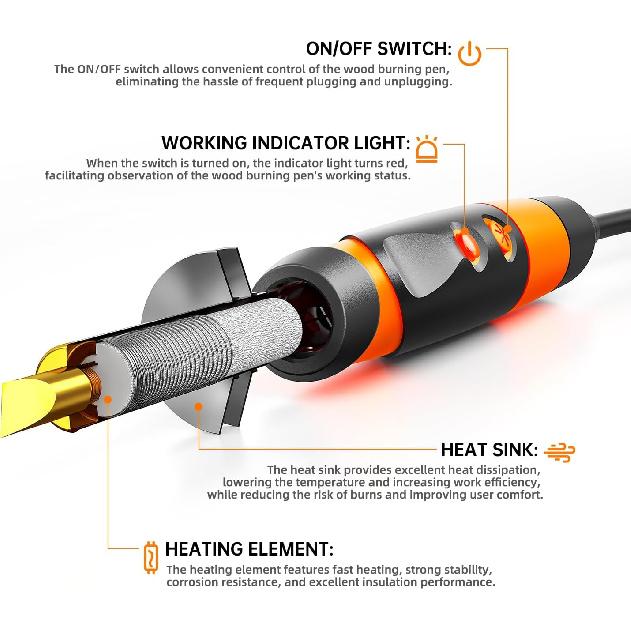 ON/OFF SWITCH:

The ON/OFF switch allows convenient control of the wood burning pen, eliminating the hassle of frequent plugging and unplugging.

WORKING INDICATOR LIGHT:

When the switch is turned on, the indicator light turns red, facilitating observation of the wood burning pen's working status.

HEAT SINK:

The heat sink provides excellent heat dissipation, lowering the temperature and increasing work efficiency, while reducing the risk of burns and improving user comfort.

HEATING ELEMENT:

The heating element features fast heating, strong stability, corrosion resistance, and excellent insulation performance.