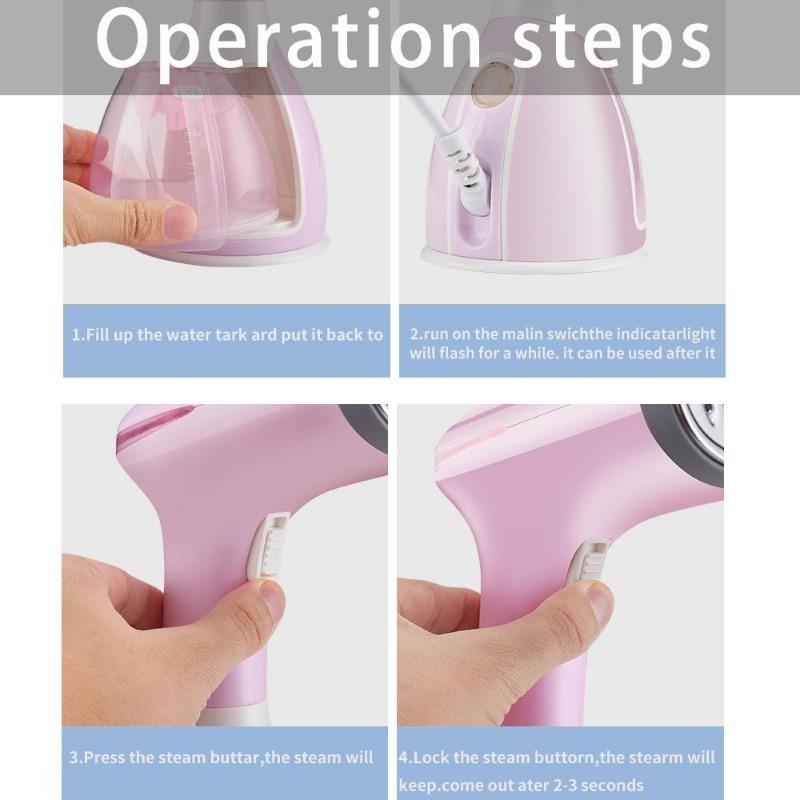 Operation steps

1.Fill up the water tark ard put it back to

2.run on the malin swichthe indicatarlight will flash for a while. it can be used after it

3.Press the steam buttar,the steam will

4.Lock the steam buttorn,the stearm will keep.come out ater 2-3 seconds