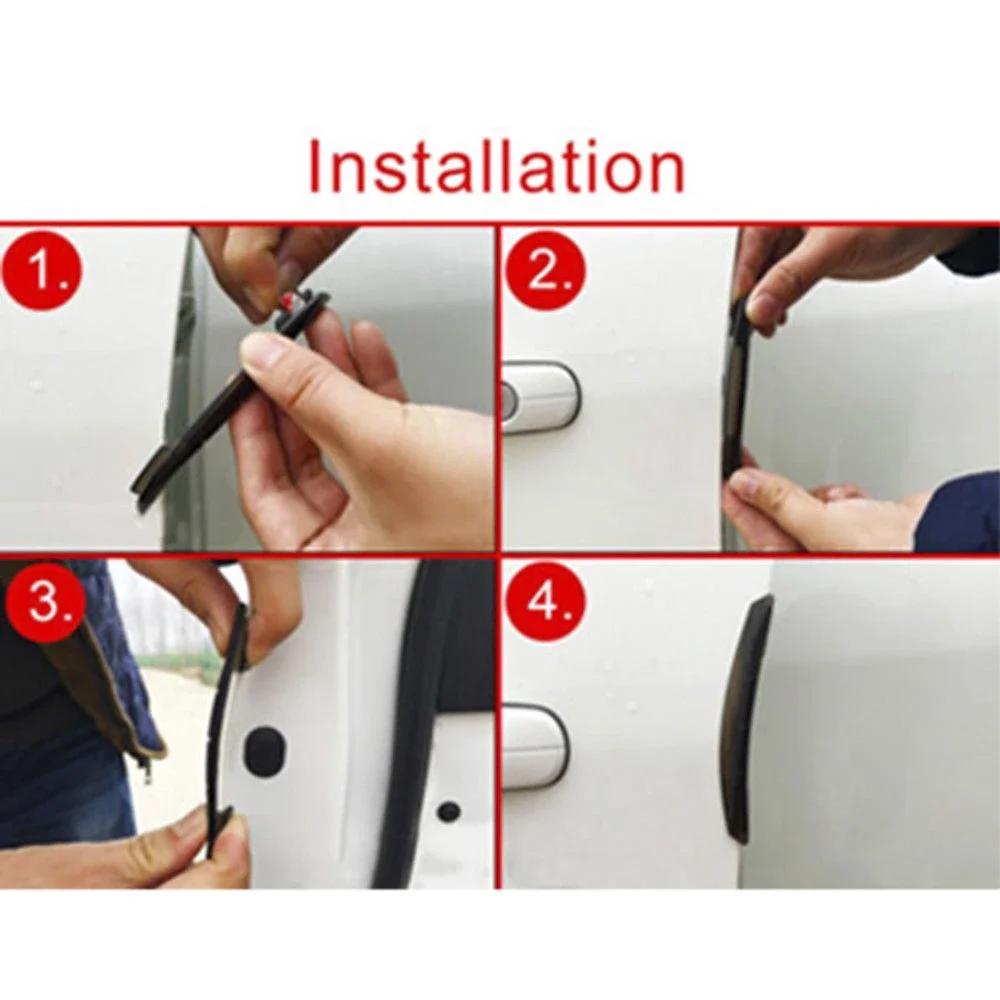 Installation

1.

2.

3.

4.