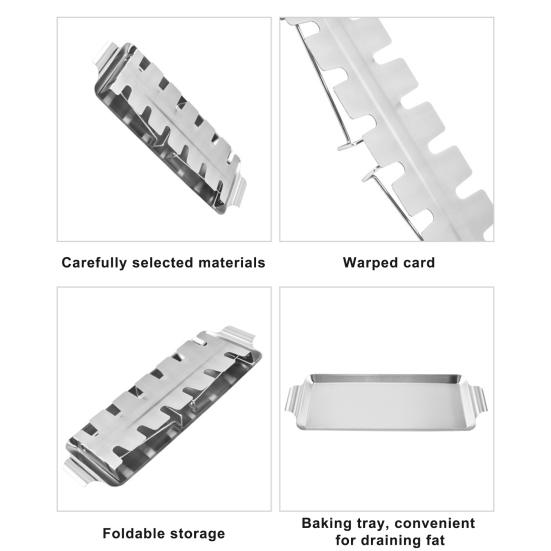 Carefully selected materials

Warped card

Foldable storage

Baking tray, convenient for draining fat