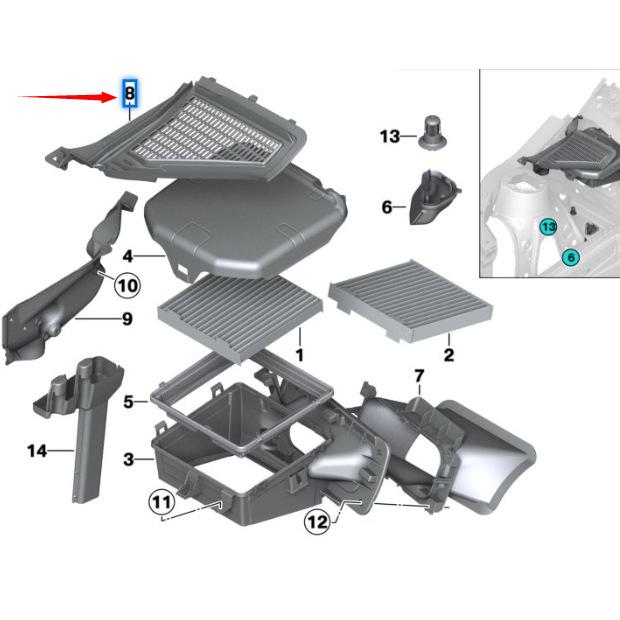 8
13
6
13
6
4
10
9
1
2
5
7
14
3
11
12