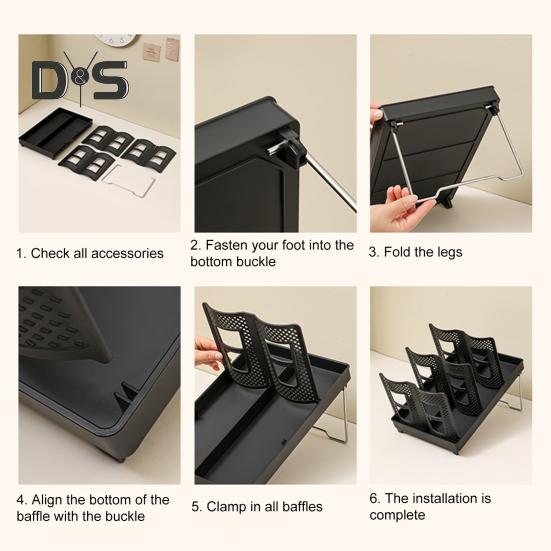 D&S

1. Check all accessories

2. Fasten your foot into the bottom buckle

3. Fold the legs

4. Align the bottom of the baffle with the buckle

5. Clamp in all baffles

6. The installation is complete