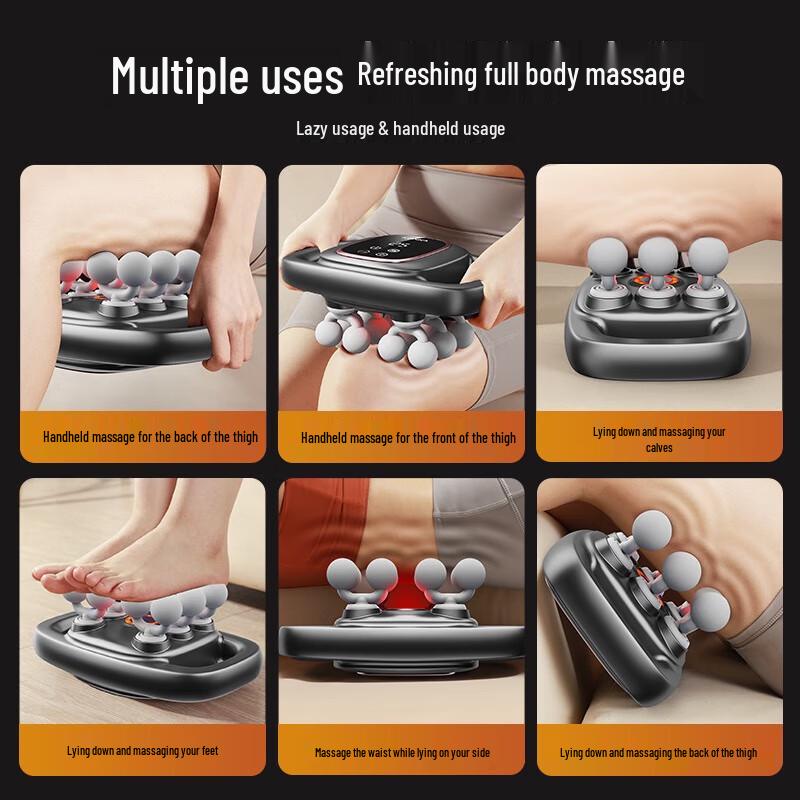 Multiple uses Refreshing full body massage

Lazy usage & handheld usage

Handheld massage for the back of the thigh

Handheld massage for the front of the thigh

Lying down and massaging your calves

Lying down and massaging your feet

Massage the waist while lying on your side

Lying down and massaging the back of the thigh