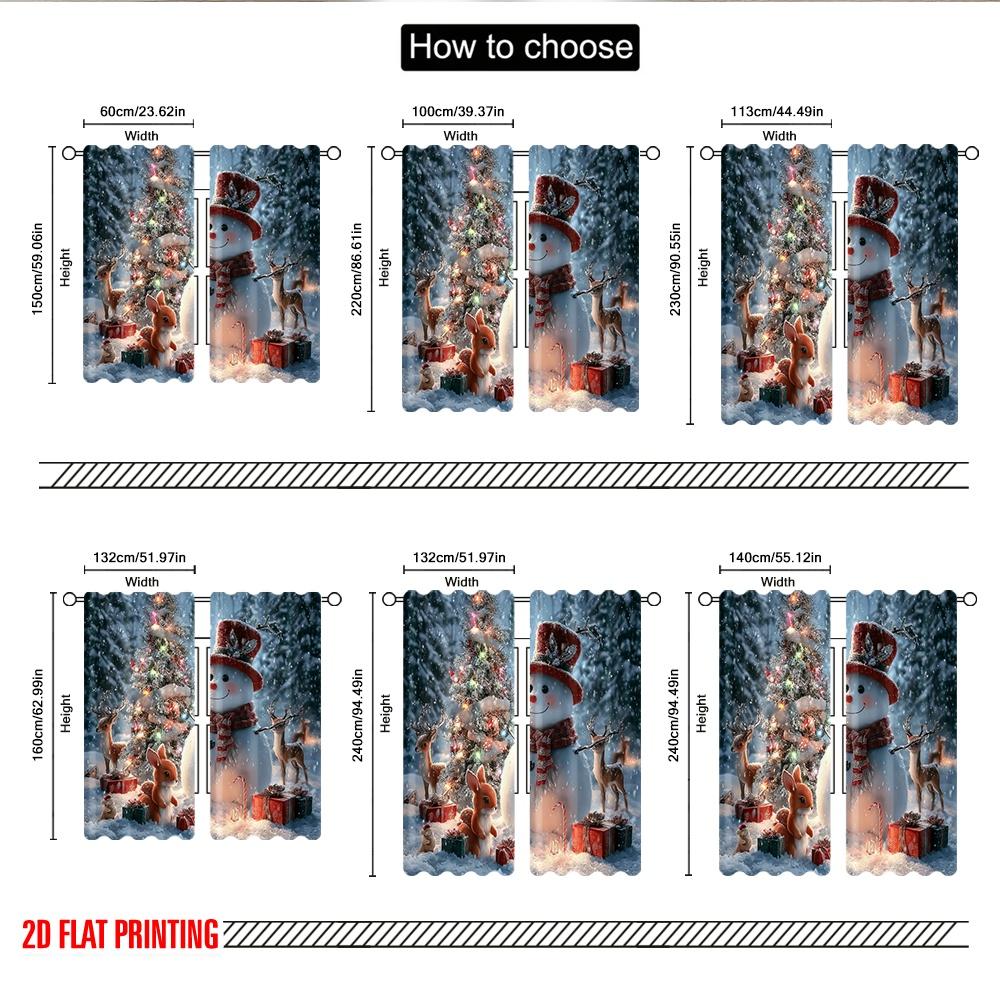 How to choose

60cm/23.62in
Width
150cm/59.06in
Height

100cm/39.37in
Width
220cm/86.61in
Height

113cm/44.49in
Width
230cm/90.55in
Height

132cm/51.97in
Width
160cm/62.99in
Height

132cm/51.97in
Width
240cm/94.49in
Height

140cm/55.12in
Width
240cm/94.49in
Height

2D FLAT PRINTING