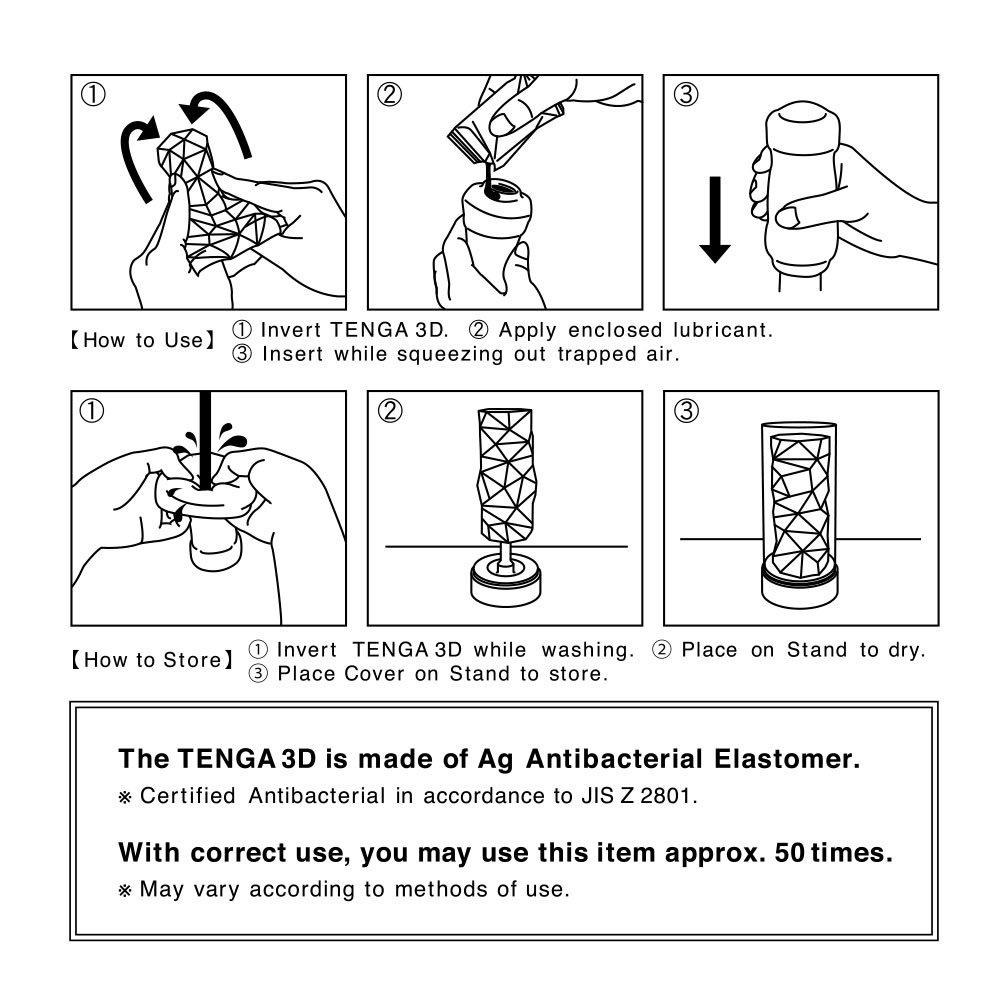 ①

②

③

【How to Use】 ① Invert TENGA 3D. ② Apply enclosed lubricant.
③ Insert while squeezing out trapped air.

①

②

③

【How to Store】 ① Invert TENGA 3D while washing. ② Place on Stand to dry.
③ Place Cover on Stand to store.

The TENGA 3D is made of Ag Antibacterial Elastomer.
※ Certified Antibacterial in accordance to JIS Z 2801.

With correct use, you may use this item approx. 50 times.
※ May vary according to methods of use.