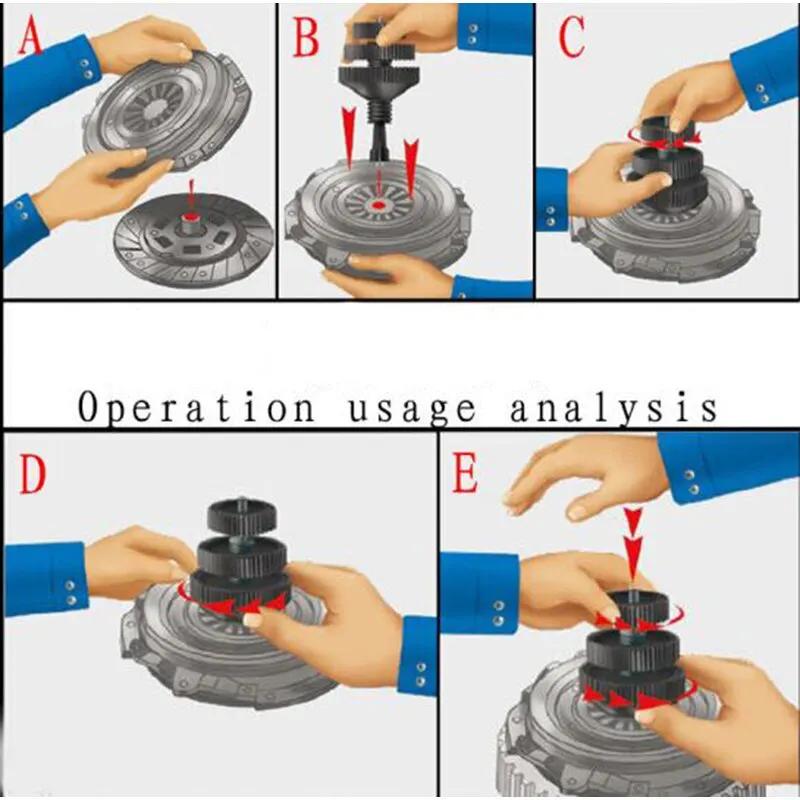 A

B

C

Operation usage analysis

D

E