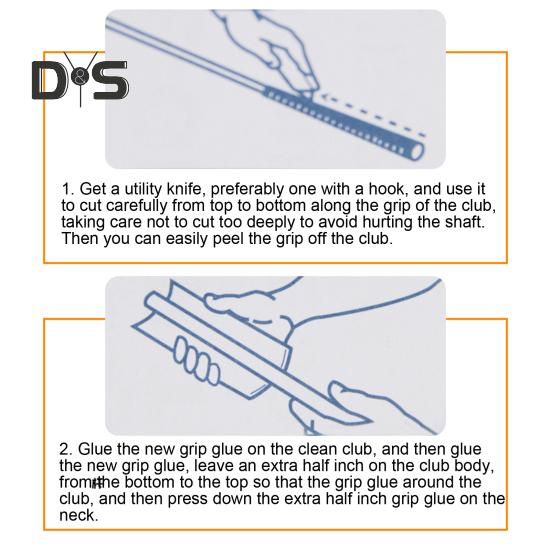 D&S

1. Get a utility knife, preferably one with a hook, and use it to cut carefully from top to bottom along the grip of the club, taking care not to cut too deeply to avoid hurting the shaft. Then you can easily peel the grip off the club.

2. Glue the new grip glue on the clean club, and then glue the new grip glue, leave an extra half inch on the club body, from the bottom to the top so that the grip glue around the club, and then press down the extra half inch grip glue on the neck.