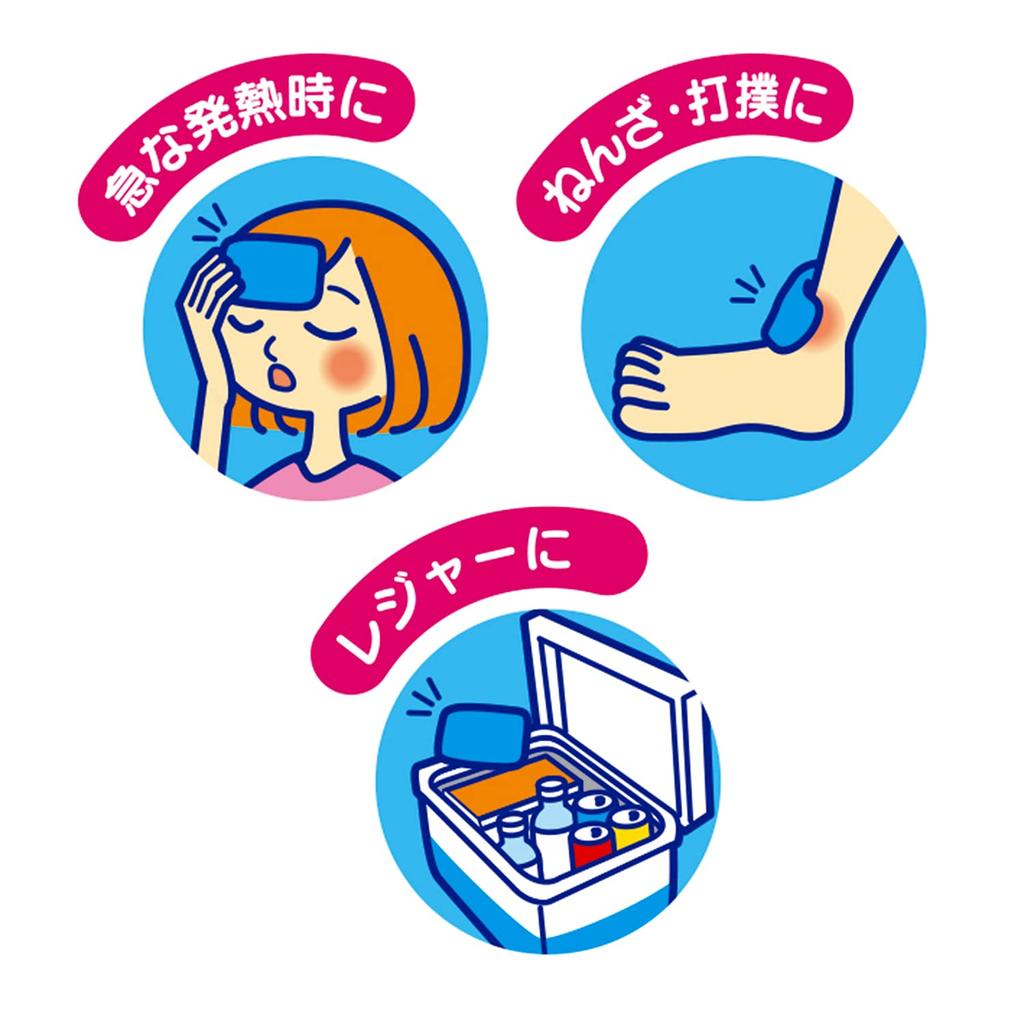 急な発熱時に

ねんざ・打撲に

レジャーに