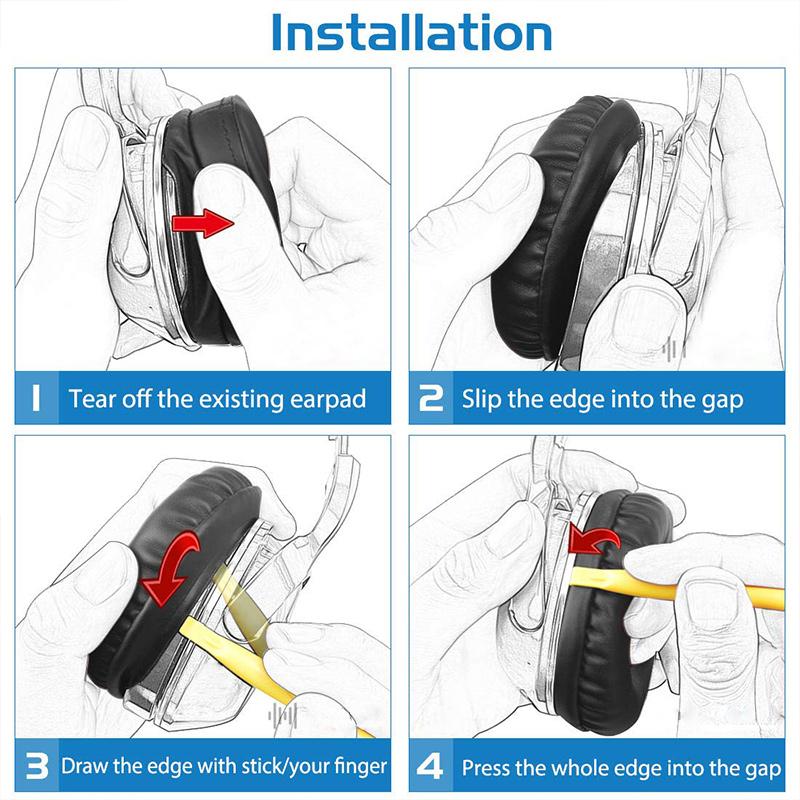 Installation

1 Tear off the existing earpad

2 Slip the edge into the gap

3 Draw the edge with stick/your finger

4 Press the whole edge into the gap