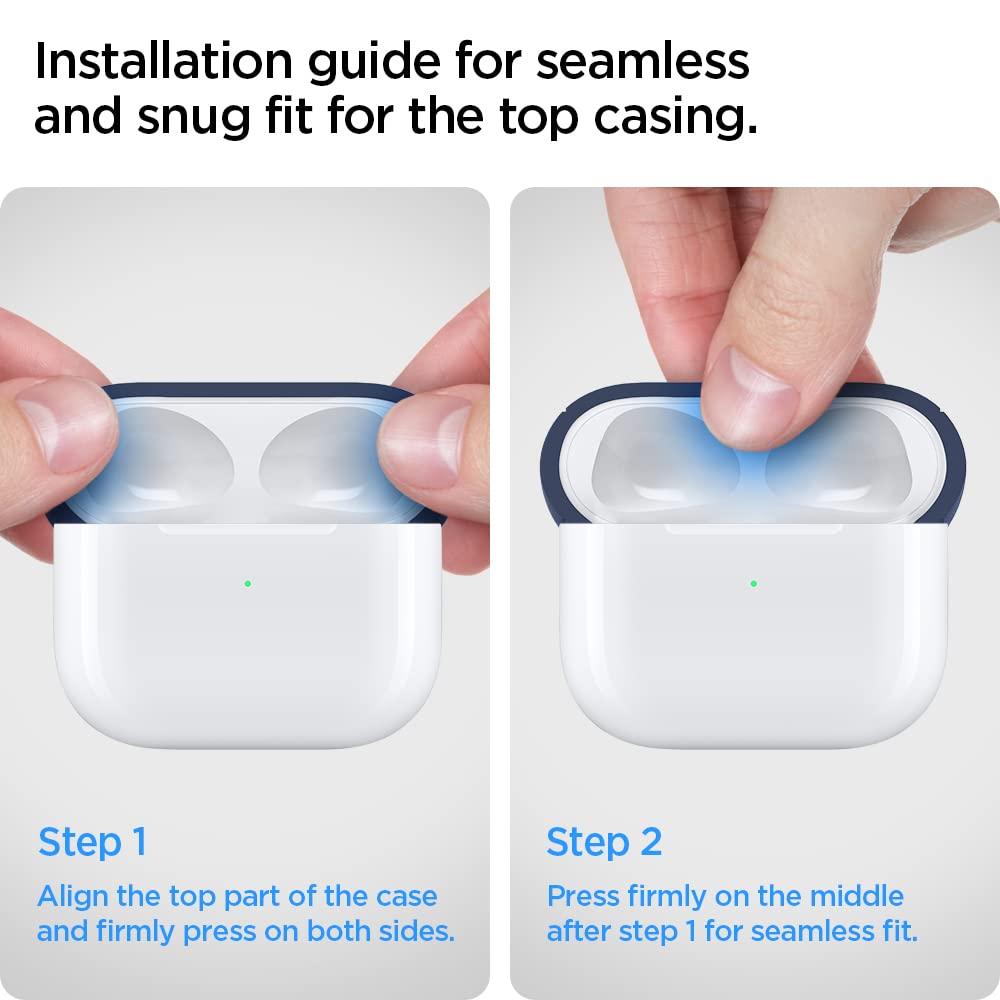 Installation guide for seamless and snug fit for the top casing.

Step 1
Align the top part of the case and firmly press on both sides.

Step 2
Press firmly on the middle after step 1 for seamless fit.