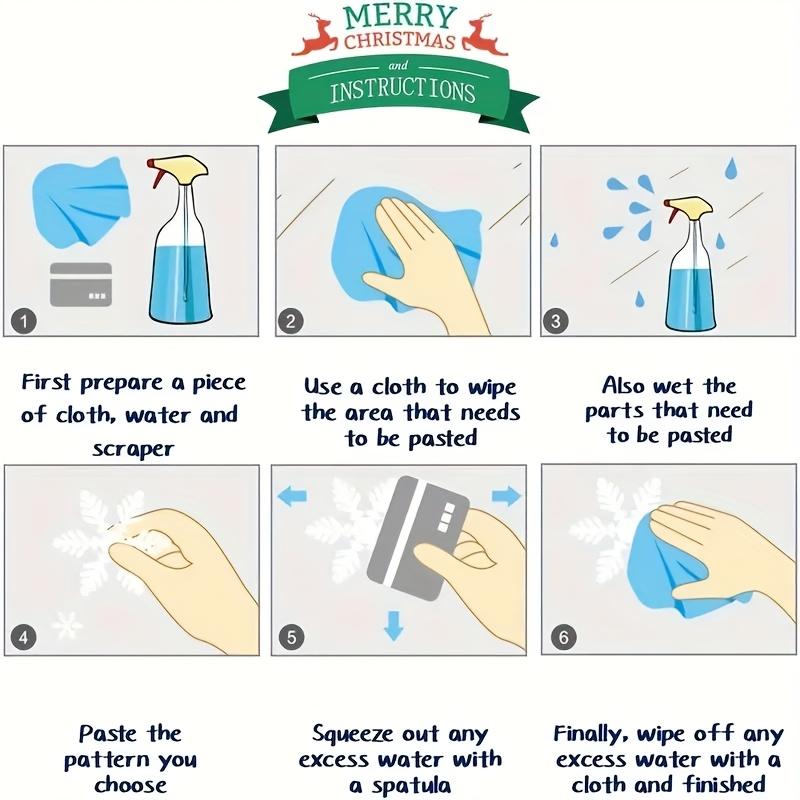 MERRY CHRISTMAS
and
INSTRUCTIONS

1

2

3

First prepare a piece of cloth, water and scraper

Use a cloth to wipe the area that needs to be pasted

Also wet the parts that need to be pasted

4

5

6

Paste the pattern you choose

Squeeze out any excess water with a spatula

Finally, wipe off any excess water with a cloth and finished