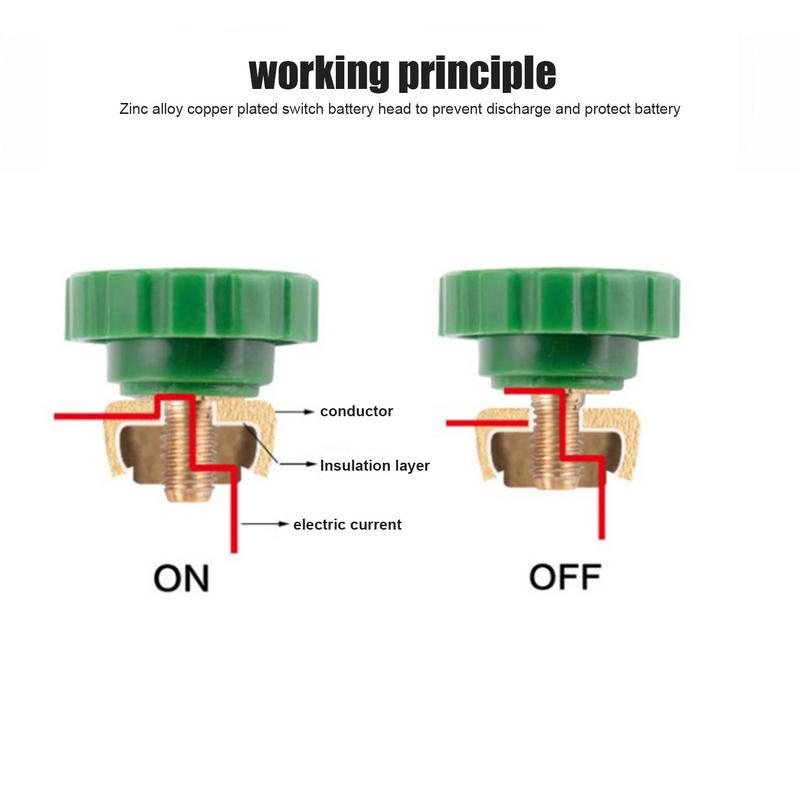 working principle

Zinc alloy copper plated switch battery head to prevent discharge and protect battery

conductor

Insulation layer

electric current

ON

OFF