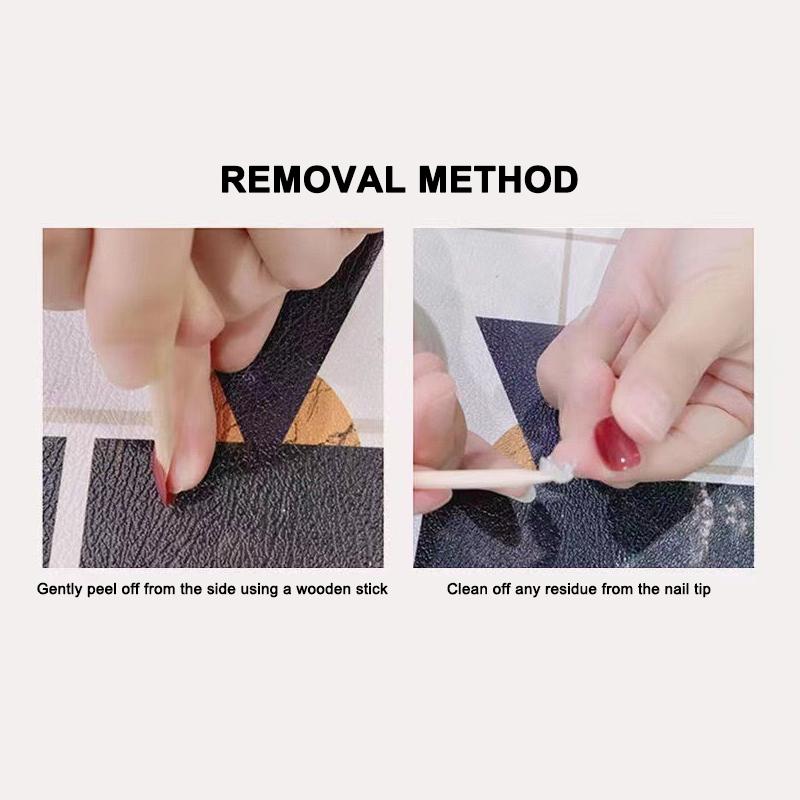 REMOVAL METHOD

Gently peel off from the side using a wooden stick

Clean off any residue from the nail tip