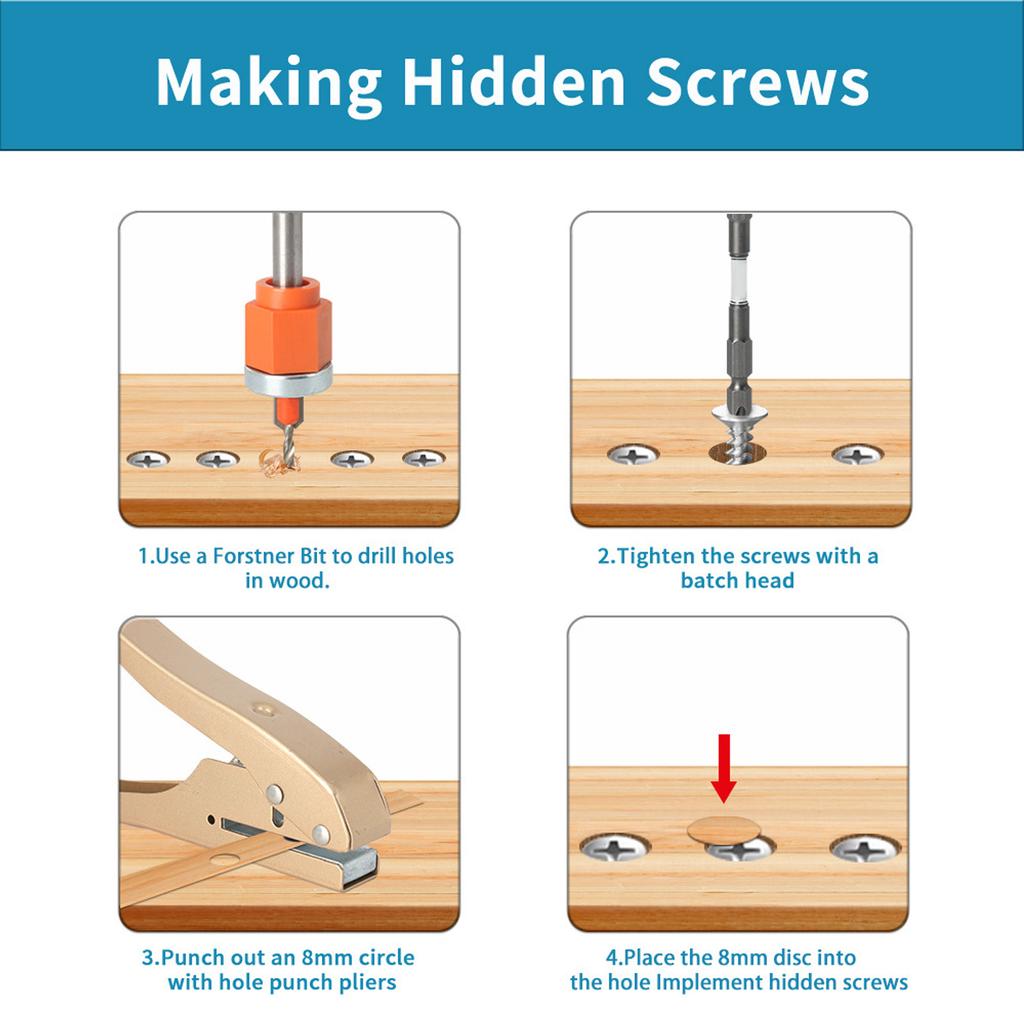 Making Hidden Screws

1.Use a Forstner Bit to drill holes in wood.

2.Tighten the screws with a batch head

3.Punch out an 8mm circle with hole punch pliers

4.Place the 8mm disc into the hole Implement hidden screws