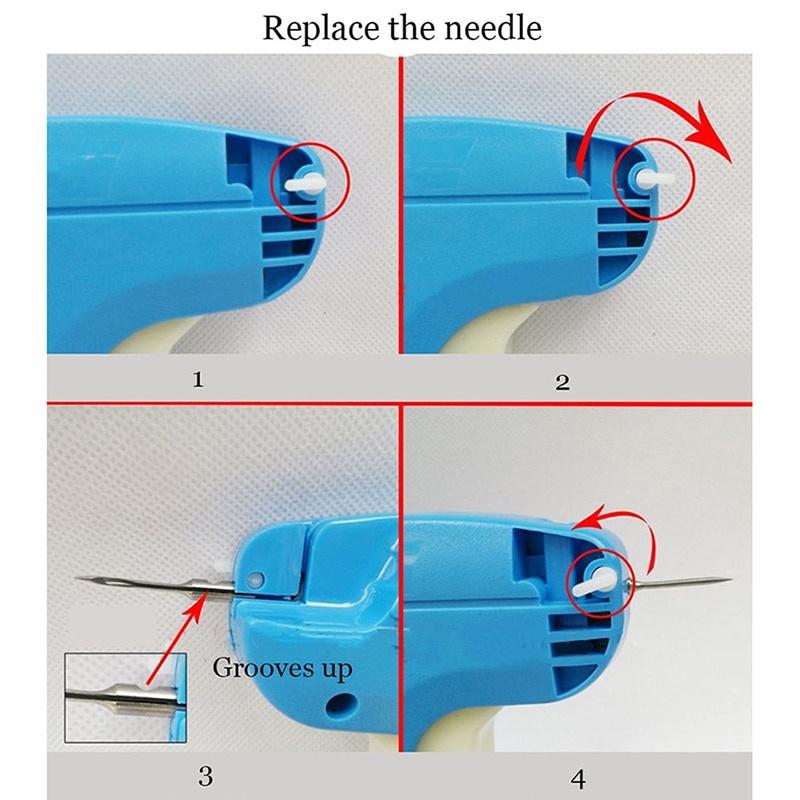 Replace the needle

1

2

Grooves up

3

4