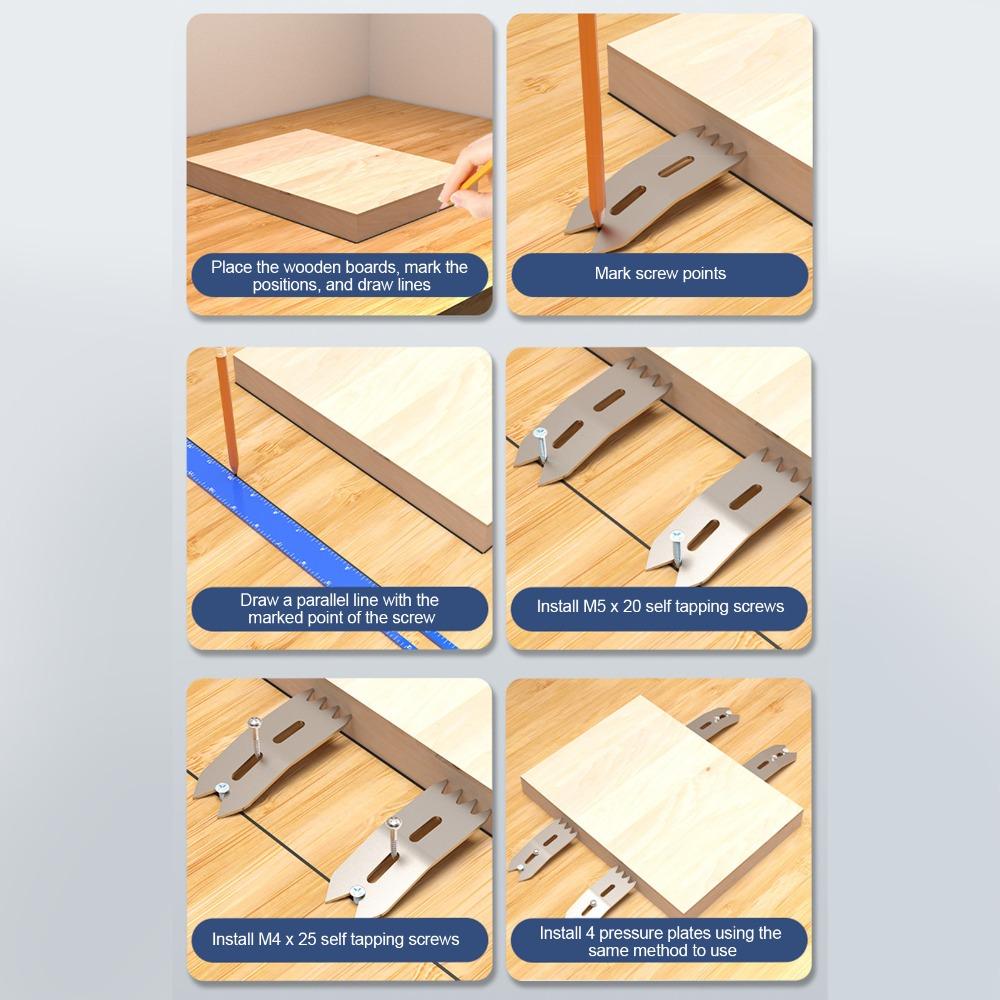 Place the wooden boards, mark the positions, and draw lines

Mark screw points

Draw a parallel line with the marked point of the screw

Install M5 x 20 self tapping screws

Install M4 x 25 self tapping screws

Install 4 pressure plates using the same method to use