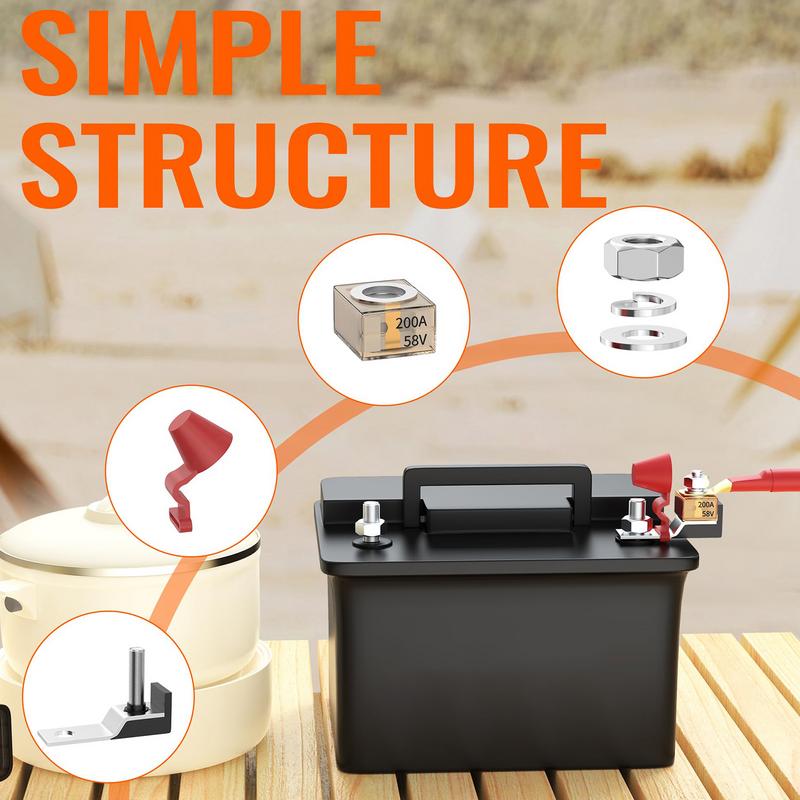 SIMPLE STRUCTURE

200A
58V

200A
58V