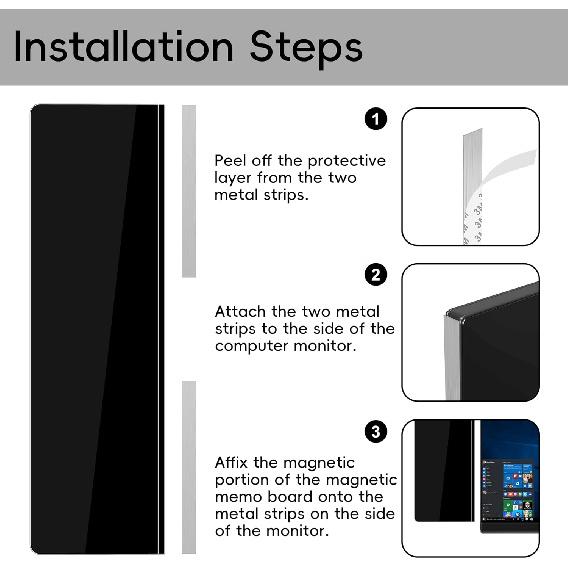 Installation Steps

1

Peel off the protective layer from the two metal strips.

2

Attach the two metal strips to the side of the computer monitor.

3

Affix the magnetic portion of the magnetic memo board onto the metal strips on the side of the monitor.