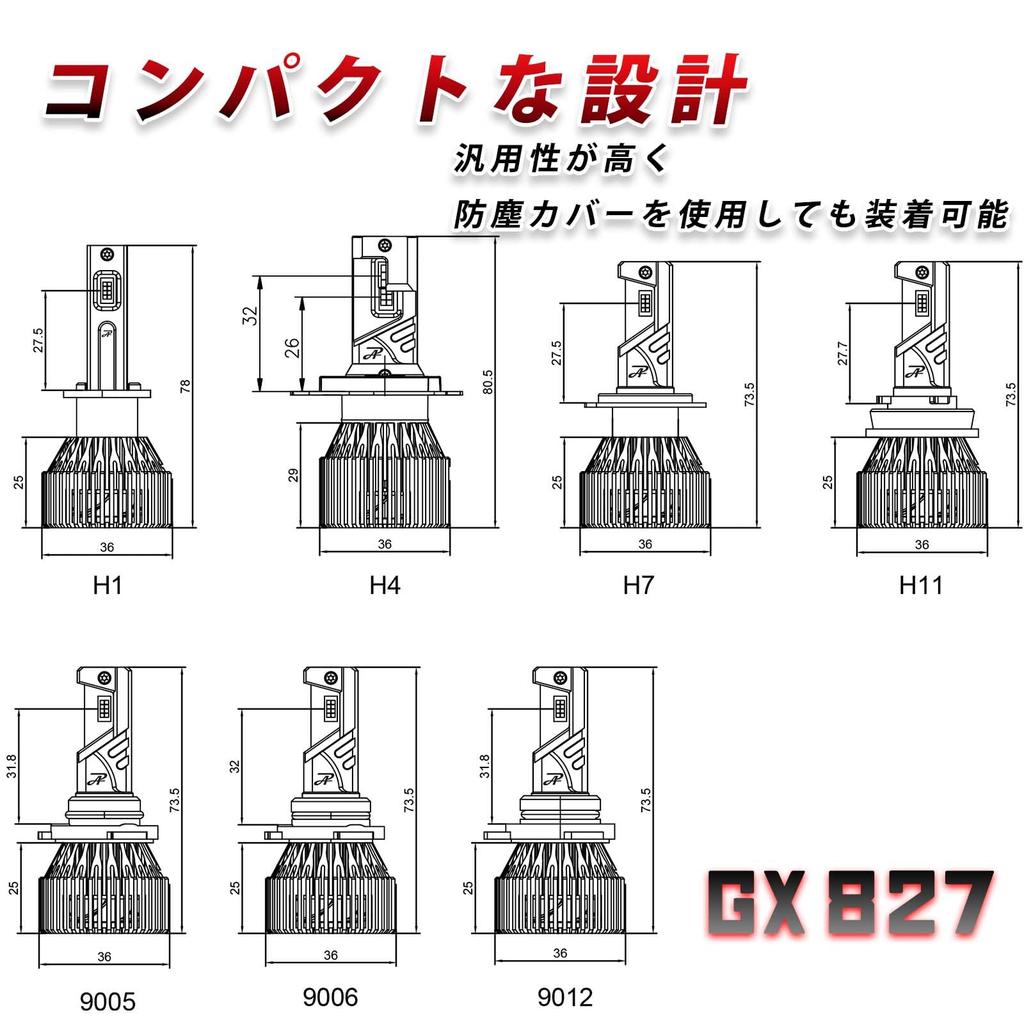 コンパクトな設計

汎用性が高く

防塵カバーを使用しても装着可能

27.5
78
25
36
H1

32
26
80.5
29
36
H4

27.5
73.5
25
36
H7

27.7
73.5
25
36
H11

31.8
73.5
25
36
9005

32
73.5
25
36
9006

31.8
73.5
25
36
9012

GX 827