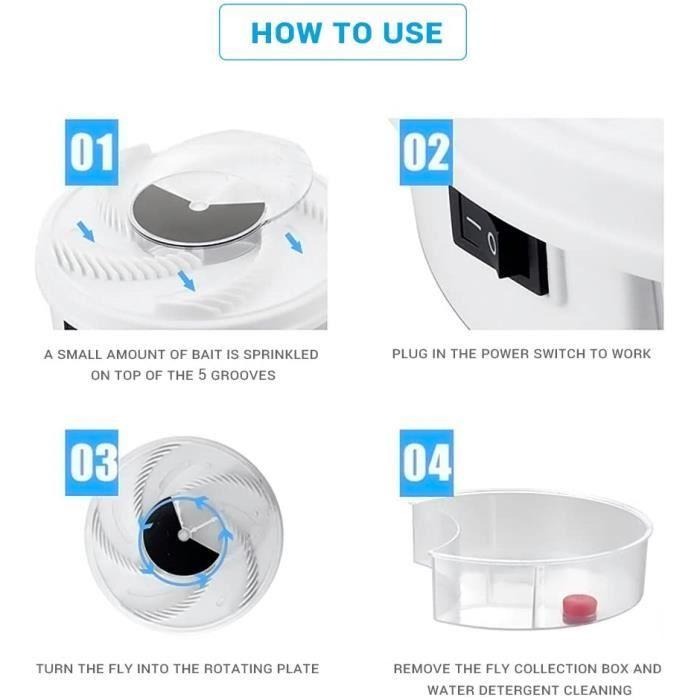 HOW TO USE

01

A SMALL AMOUNT OF BAIT IS SPRINKLED ON TOP OF THE 5 GROOVES

02

PLUG IN THE POWER SWITCH TO WORK

03

TURN THE FLY INTO THE ROTATING PLATE

04

REMOVE THE FLY COLLECTION BOX AND WATER DETERGENT CLEANING