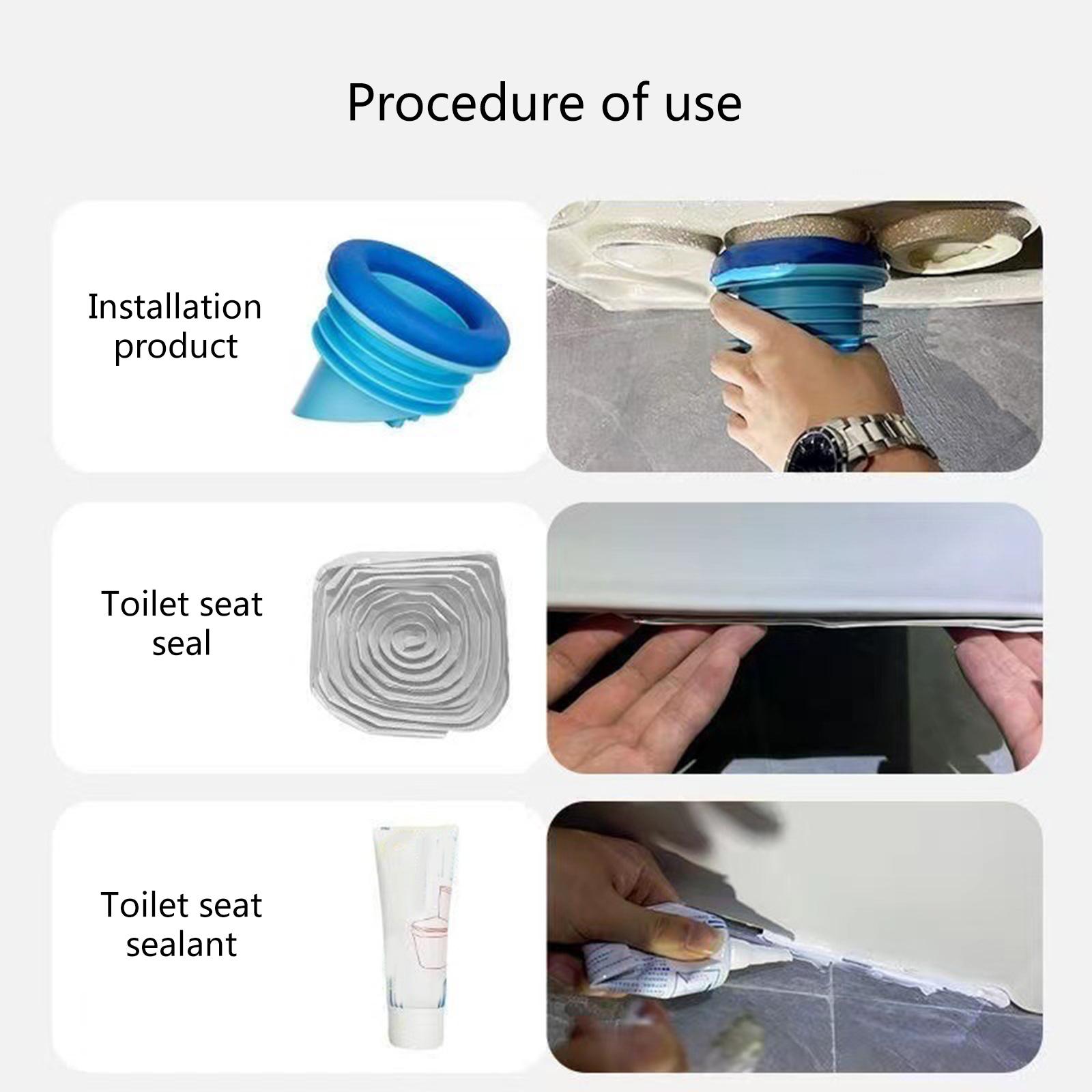 Procedure of use

Installation product

Toilet seat seal

Toilet seat sealant