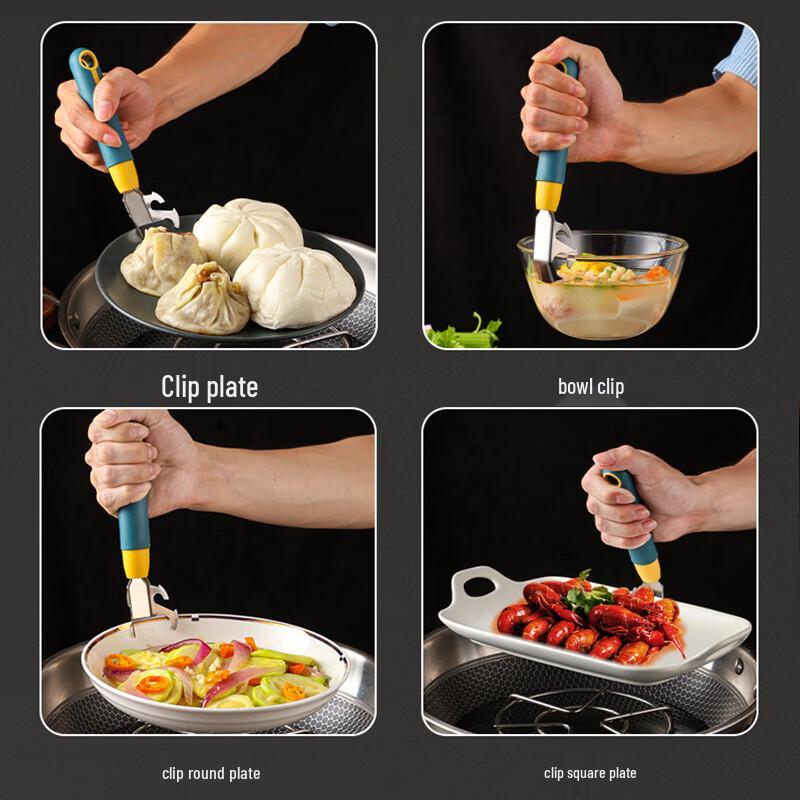 Clip plate

bowl clip

clip round plate

clip square plate