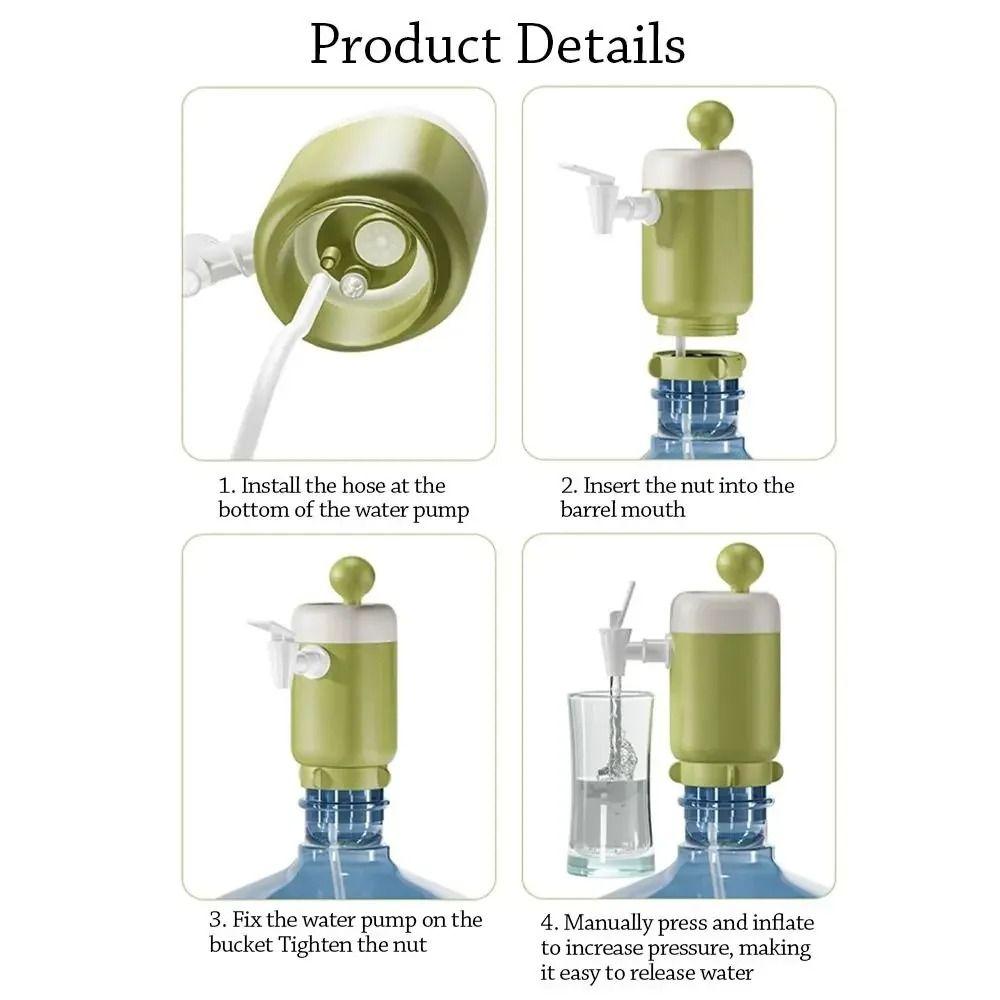 Product Details

1. Install the hose at the bottom of the water pump

2. Insert the nut into the barrel mouth

3. Fix the water pump on the bucket Tighten the nut

4. Manually press and inflate to increase pressure, making it easy to release water