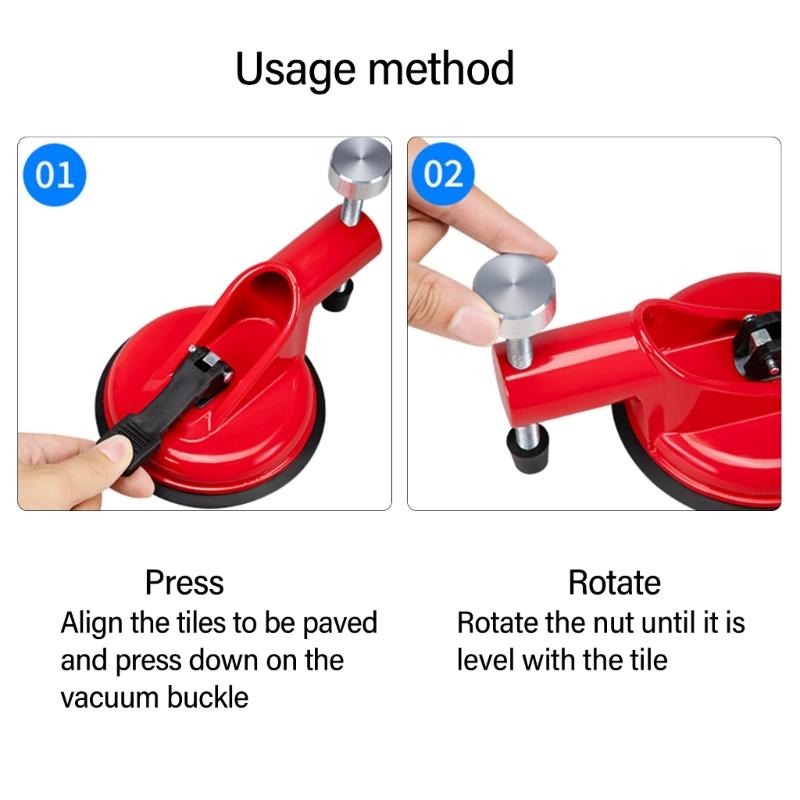 Usage method

01

02

Press
Align the tiles to be paved and press down on the vacuum buckle

Rotate
Rotate the nut until it is level with the tile