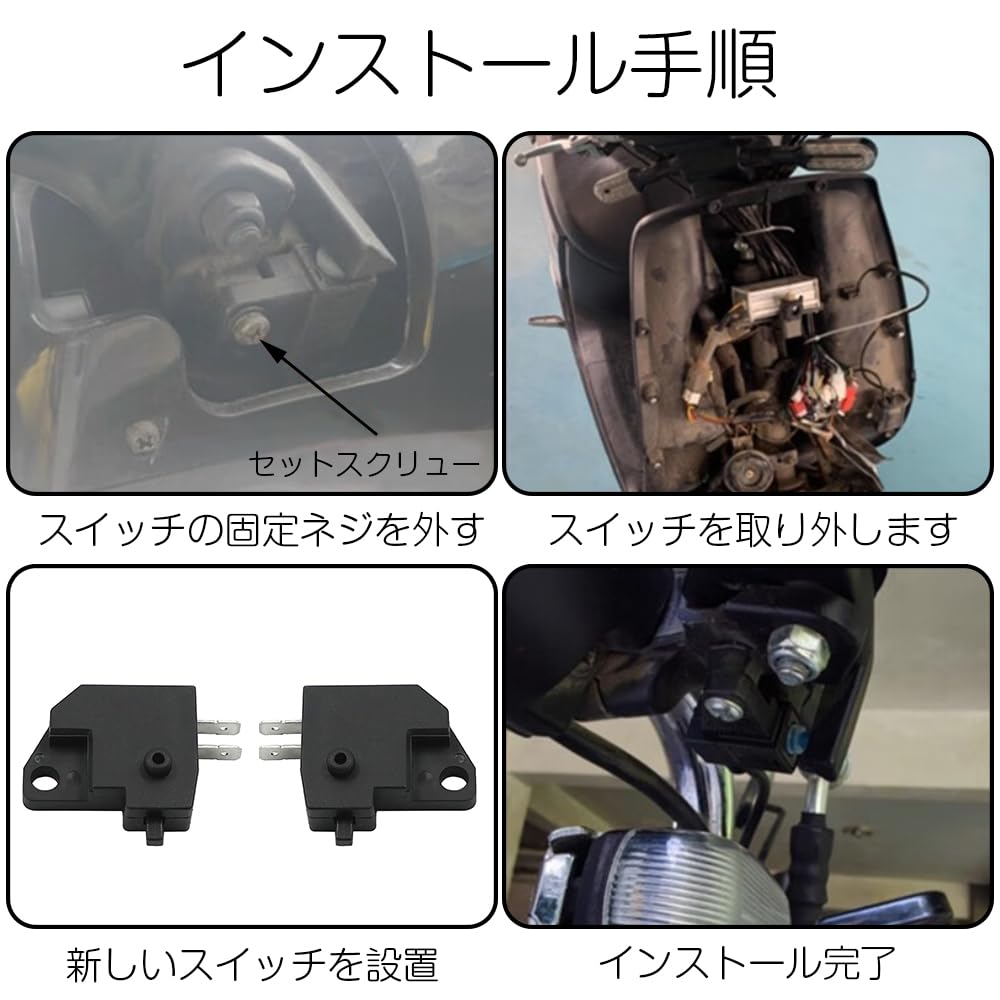 インストール手順

セットスクリュー

スイッチの固定ネジを外す

スイッチを取り外します

新しいスイッチを設置

インストール完了